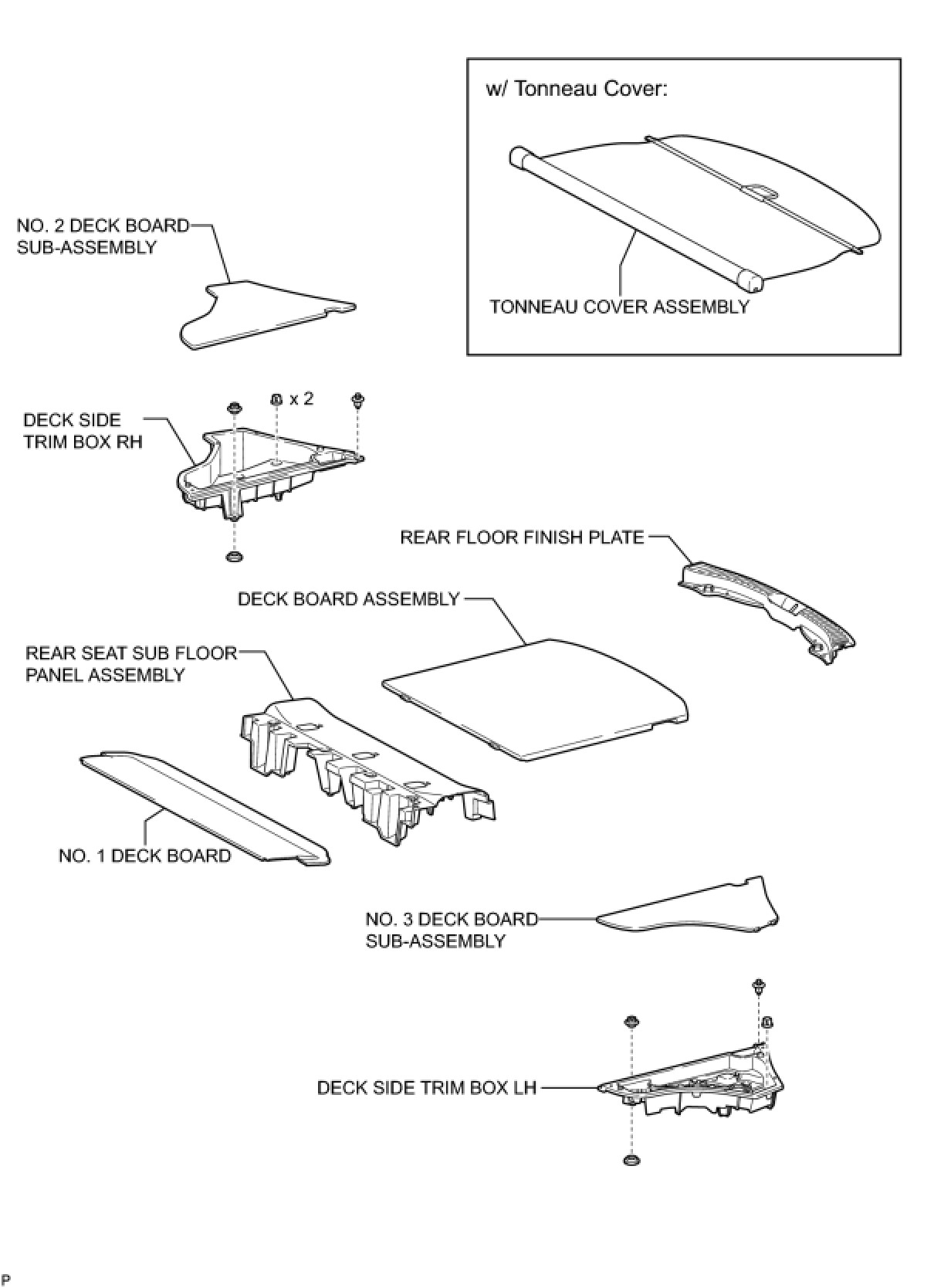 w/ Tonneau Cover:

TONNEAU COVER ASSEMBLY

NO. 2 DECK BOARD SUB-ASSEMBLY

x 2

DECK SIDE TRIM BOX RH

REAR FLOOR FINISH PLATE

DECK BOARD ASSEMBLY

REAR SEAT SUB FLOOR PANEL ASSEMBLY

NO. 1 DECK BOARD

NO. 3 DECK BOARD SUB-ASSEMBLY

DECK SIDE TRIM BOX LH

P