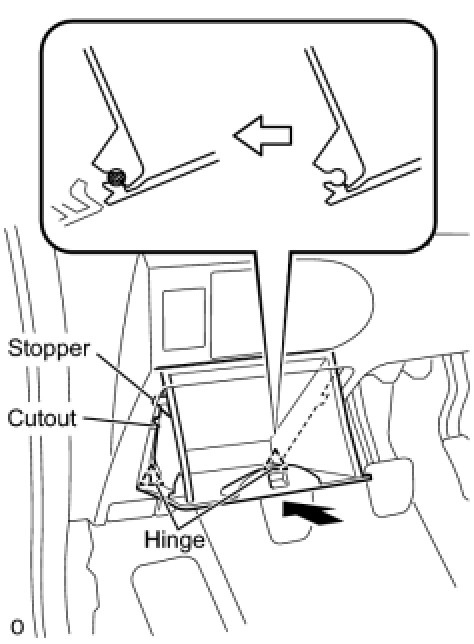 Stopper
Cutout
Hinge
O