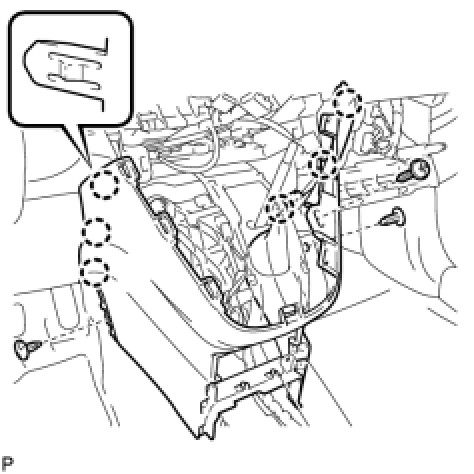 P