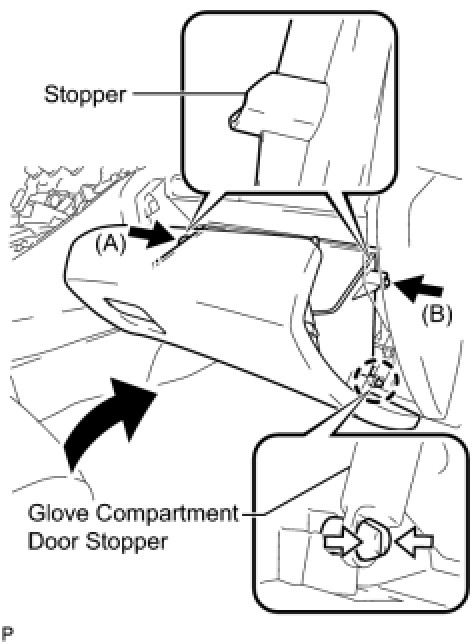 Stopper

(A)

(B)

Glove Compartment Door Stopper

P