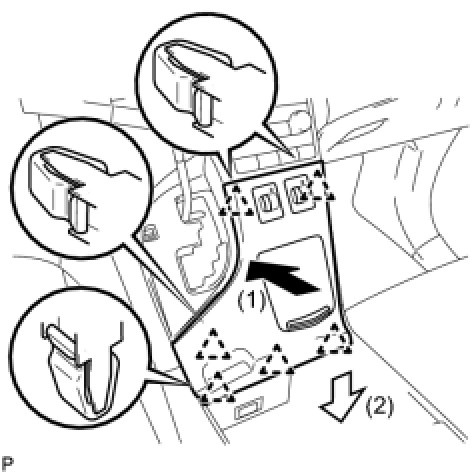 (1)

(2)

P