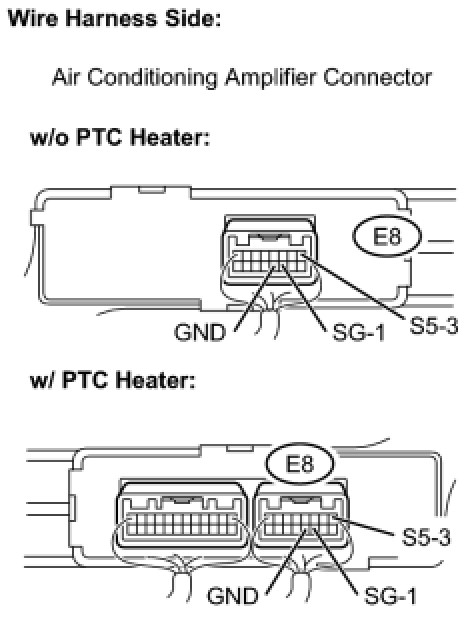 Wire Harness Side:

Air Conditioning Amplifier Connector

w/o PTC Heater:

E8

GND

SG-1

S5-3

w/ PTC Heater:

E8

S5-3

GND

SG-1