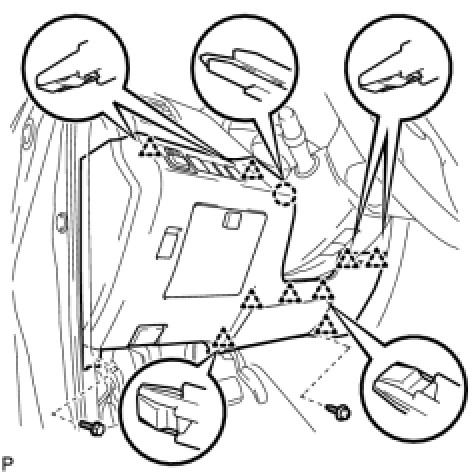 P