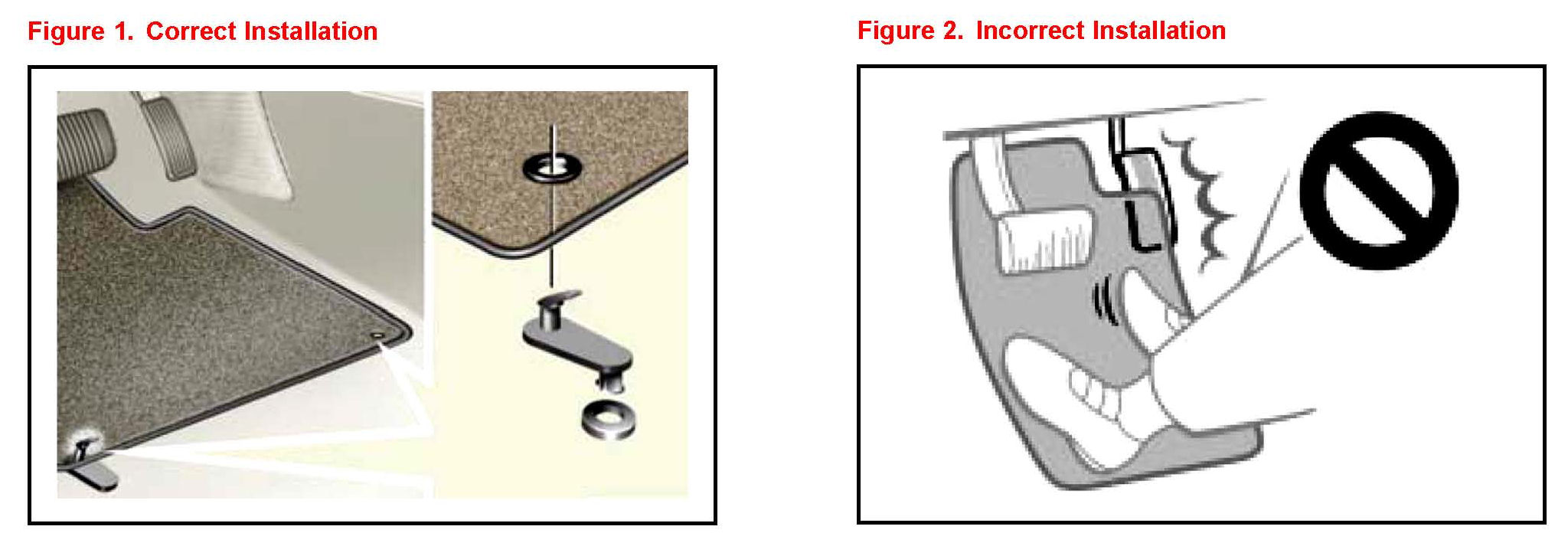 Figure 1. Correct Installation

Figure 2. Incorrect Installation