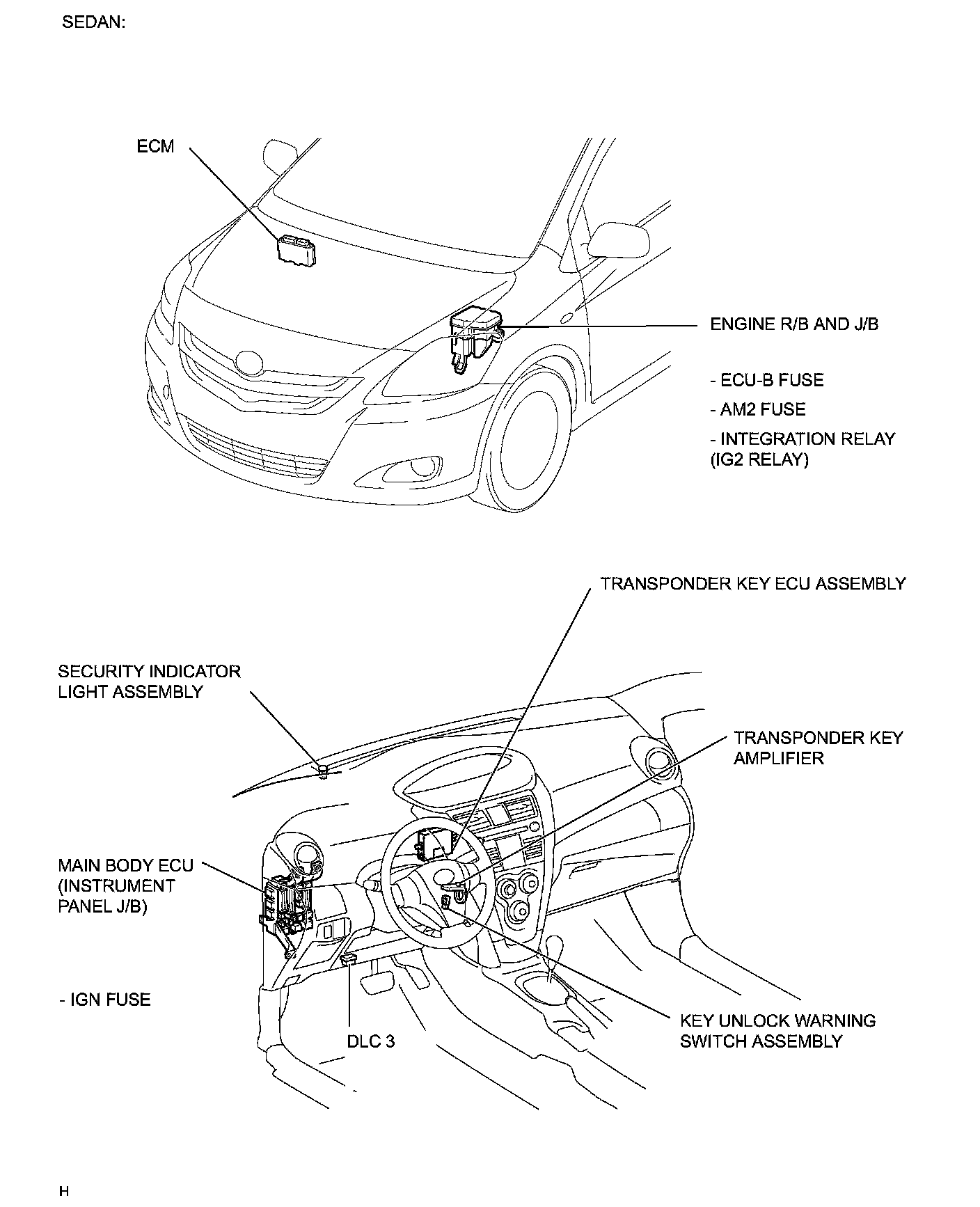 SEDAN:

ECM

ENGINE R/B AND J/B

- ECU-B FUSE

- AM2 FUSE

- INTEGRATION RELAY (IG2 RELAY)

TRANSPONDER KEY ECU ASSEMBLY

SECURITY INDICATOR LIGHT ASSEMBLY

TRANSPONDER KEY AMPLIFIER

MAIN BODY ECU (INSTRUMENT PANEL J/B)

- IGN FUSE

DLC 3

KEY UNLOCK WARNING SWITCH ASSEMBLY

H