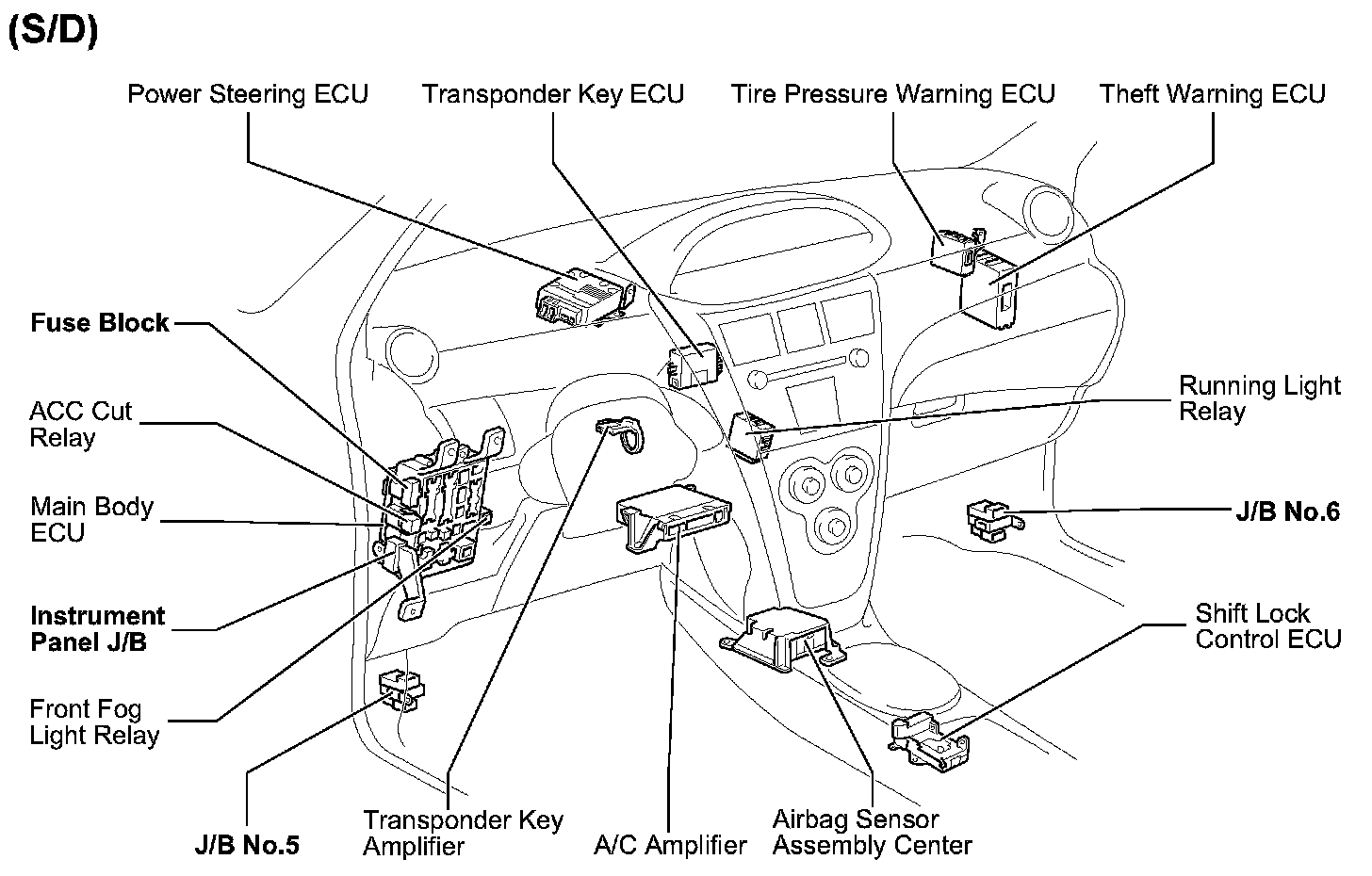 (S/D)

Power Steering ECU

Transponder Key ECU

Tire Pressure Warning ECU

Theft Warning ECU

Fuse Block

ACC Cut Relay

Main Body ECU

Instrument Panel J/B

Front Fog Light Relay

Running Light Relay

J/B No.6

Shift Lock Control ECU

J/B No.5

Transponder Key Amplifier

A/C Amplifier

Airbag Sensor Assembly Center