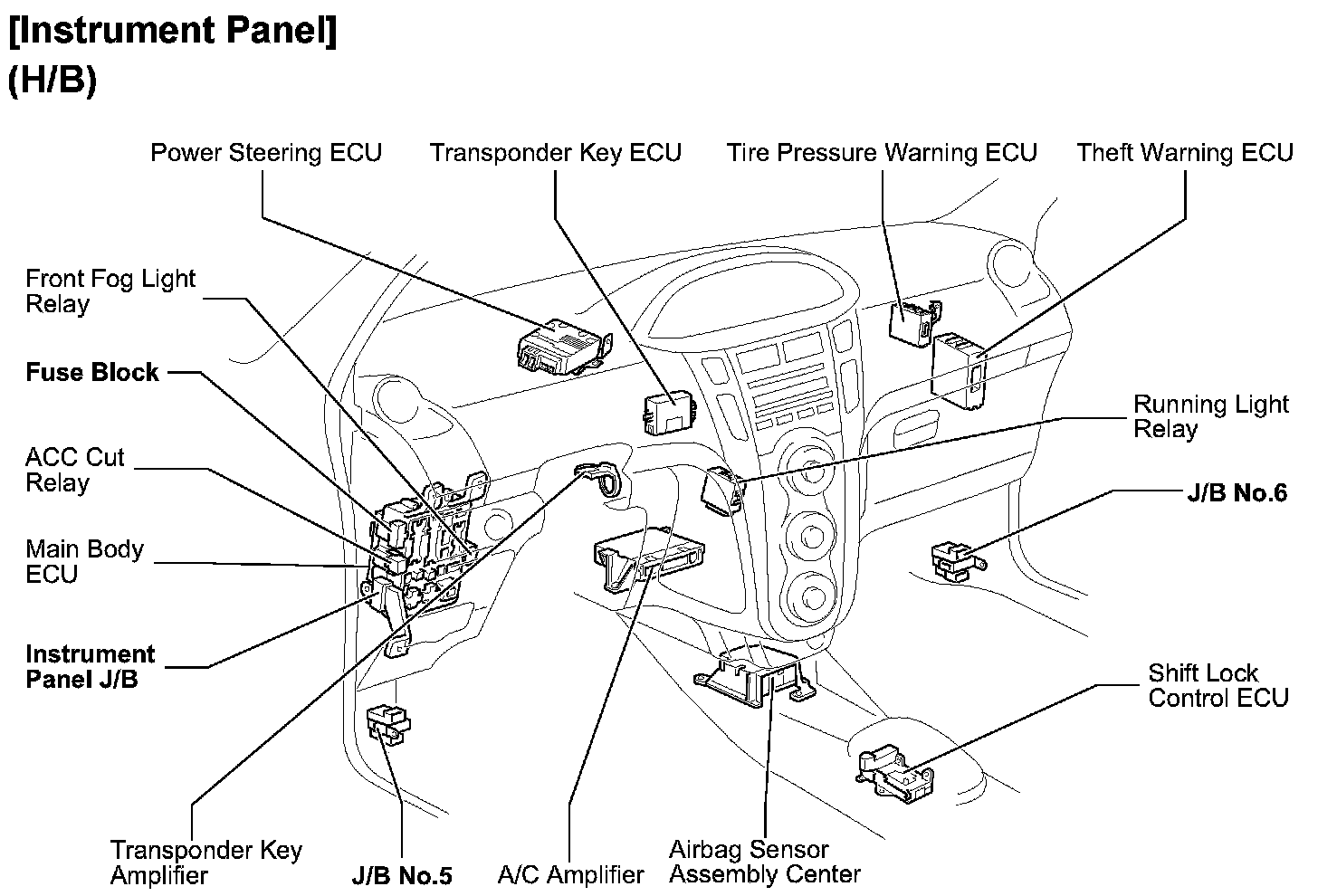 [Instrument Panel]
(H/B)

Power Steering ECU
Transponder Key ECU
Tire Pressure Warning ECU
Theft Warning ECU

Front Fog Light Relay

Fuse Block

ACC Cut Relay

Main Body ECU

Instrument Panel J/B

Running Light Relay

J/B No.6

Shift Lock Control ECU

Transponder Key Amplifier
J/B No.5
A/C Amplifier
Airbag Sensor Assembly Center