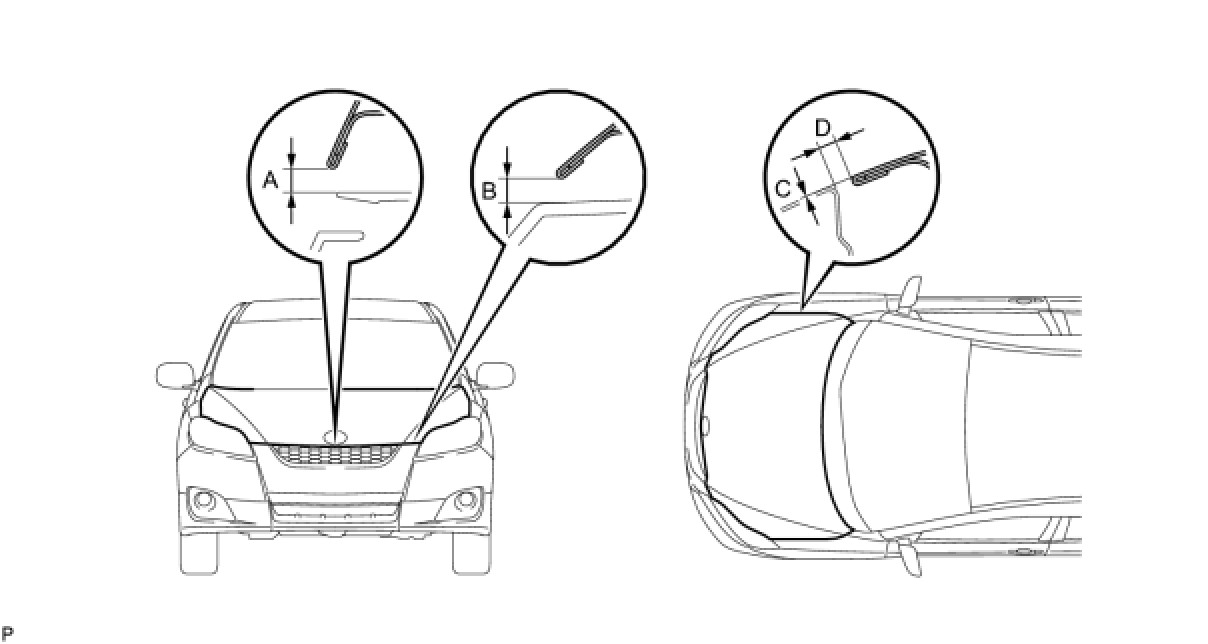 A
B
D
C
P