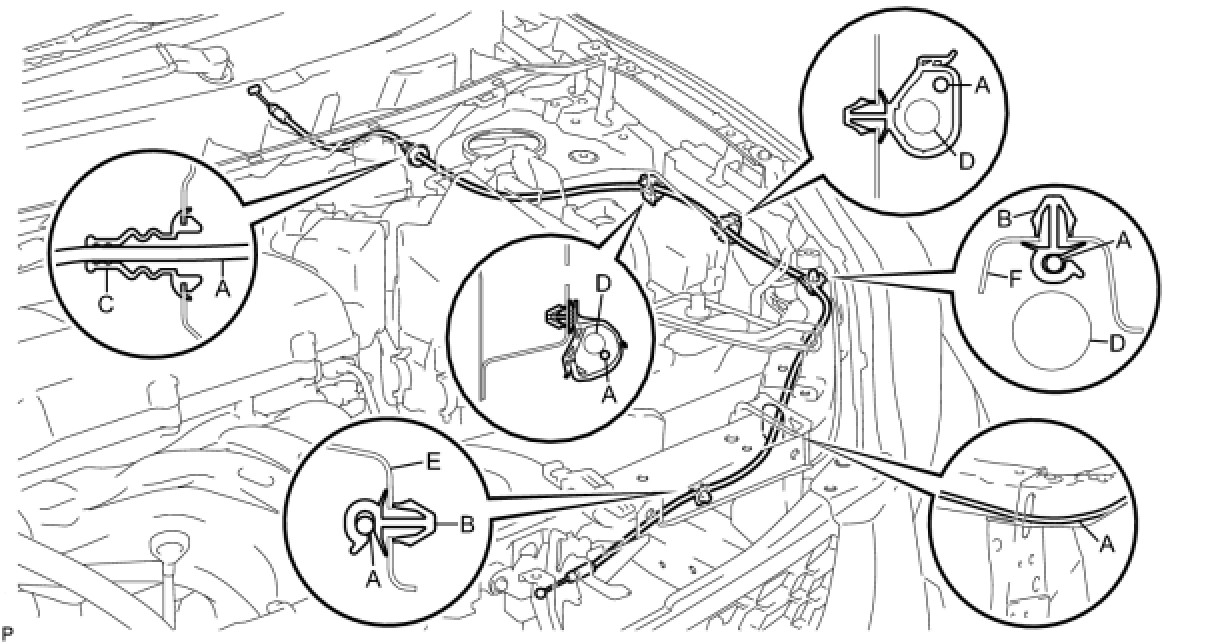 A
D
B
A
F
D
C
A
D
A
E
B
A
A
P