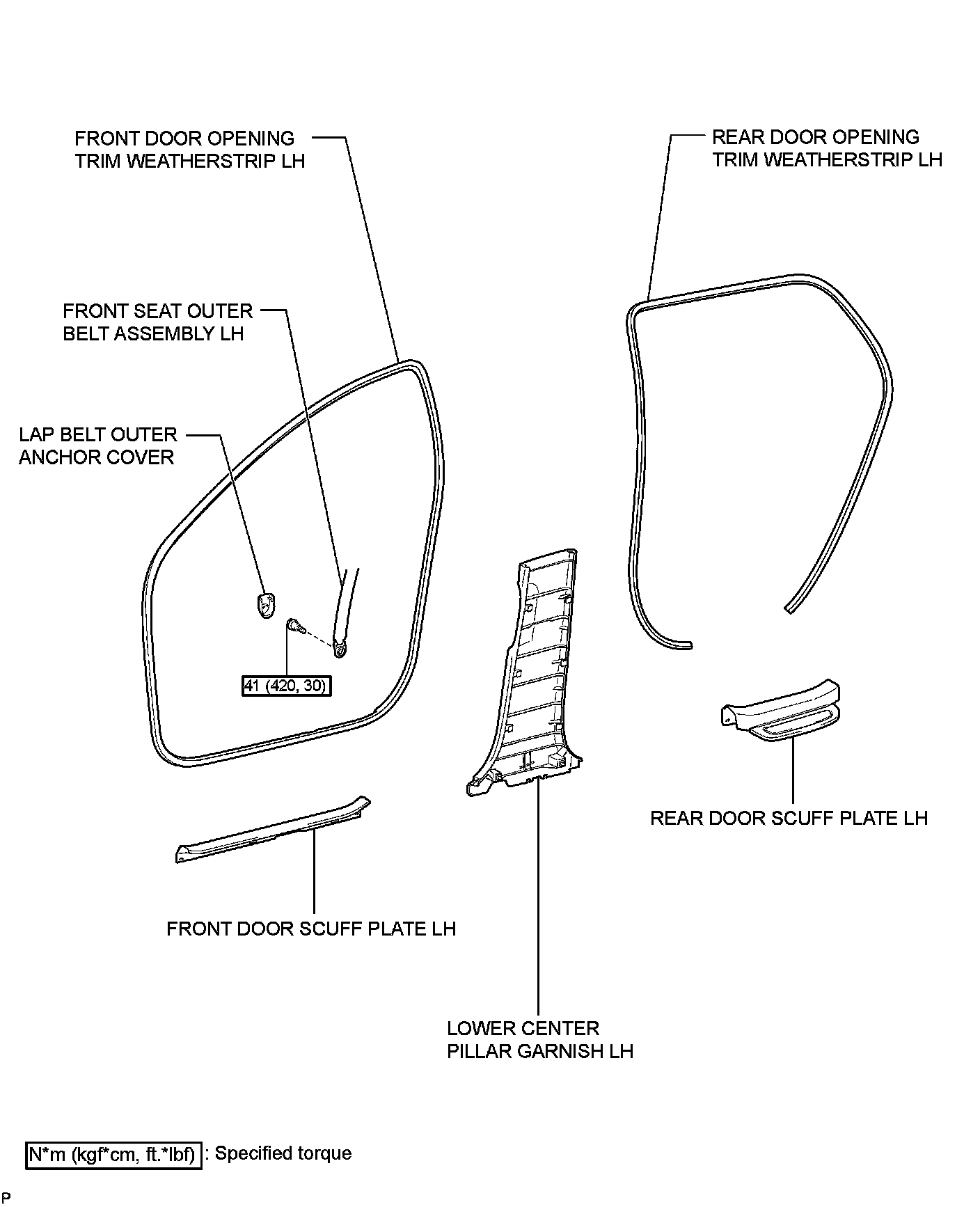 FRONT DOOR OPENING TRIM WEATHERSTRIP LH

REAR DOOR OPENING TRIM WEATHERSTRIP LH

FRONT SEAT OUTER BELT ASSEMBLY LH

LAP BELT OUTER ANCHOR COVER

41 (420, 30)

REAR DOOR SCUFF PLATE LH

FRONT DOOR SCUFF PLATE LH

LOWER CENTER PILLAR GARNISH LH

N*m (kgf*cm, ft.*lbf) : Specified torque

P