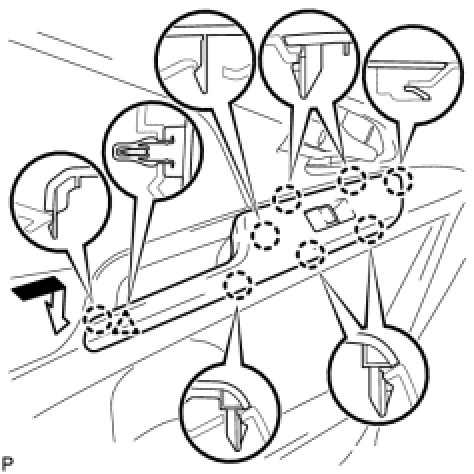 P