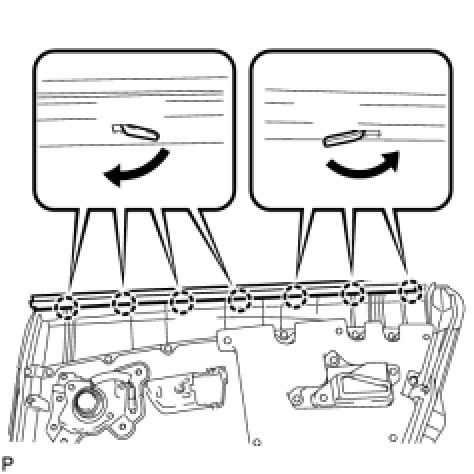 P