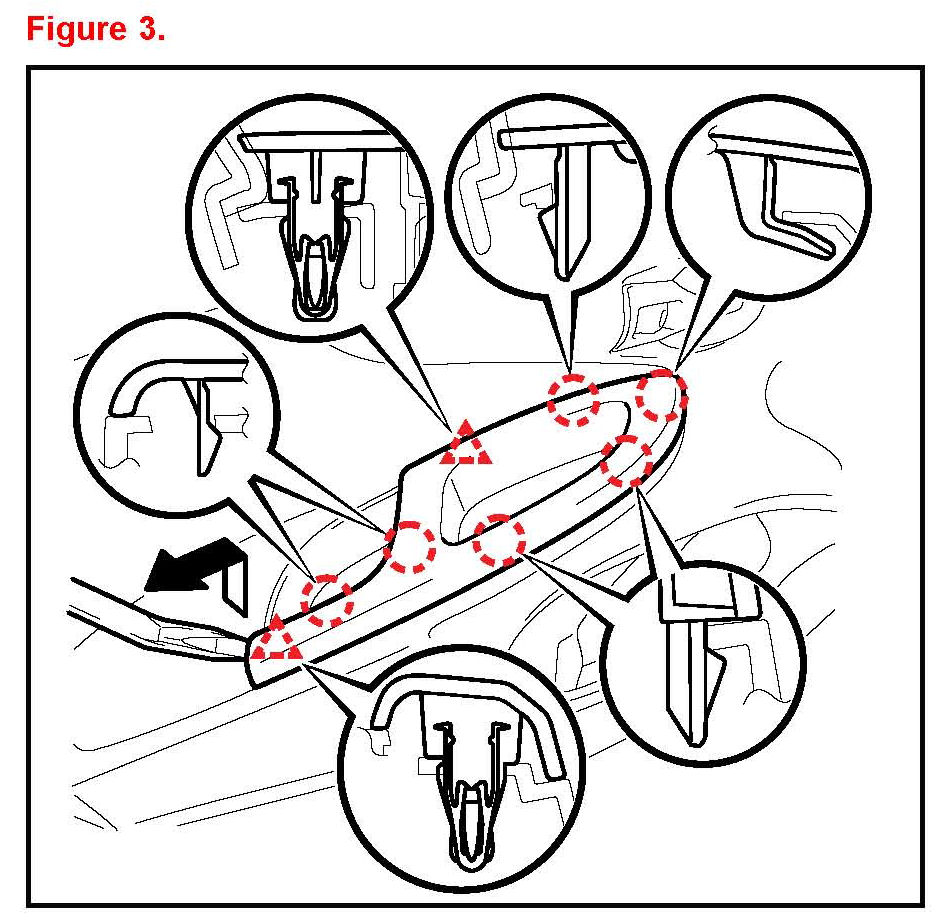 Figure 3.