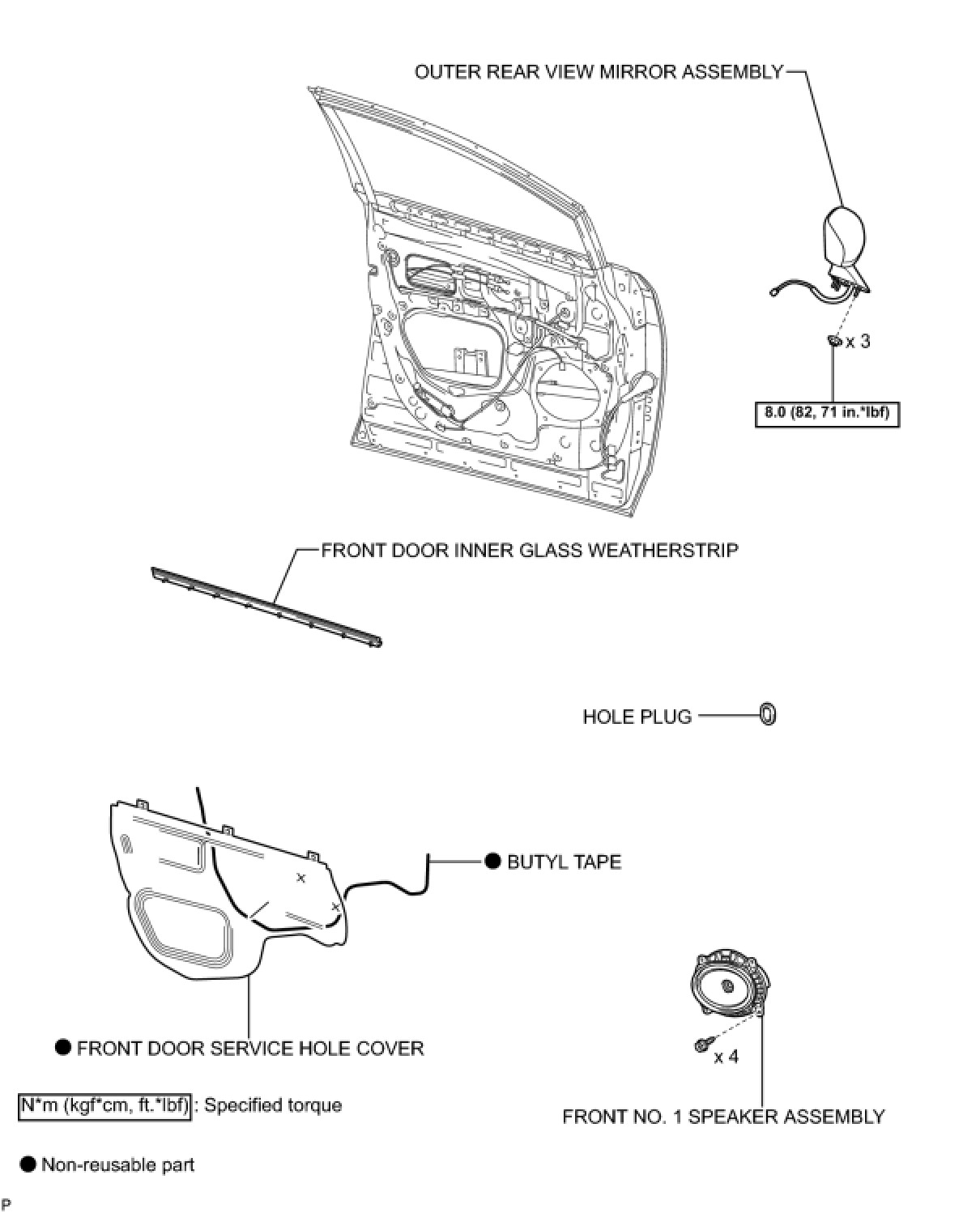 OUTER REAR VIEW MIRROR ASSEMBLY

x 3

8.0 (82, 71 in.*lbf)

FRONT DOOR INNER GLASS WEATHERSTRIP

HOLE PLUG

● BUTYL TAPE

● FRONT DOOR SERVICE HOLE COVER

x 4

FRONT NO. 1 SPEAKER ASSEMBLY

N*m (kgf*cm, ft.*lbf) : Specified torque

● Non-reusable part

P