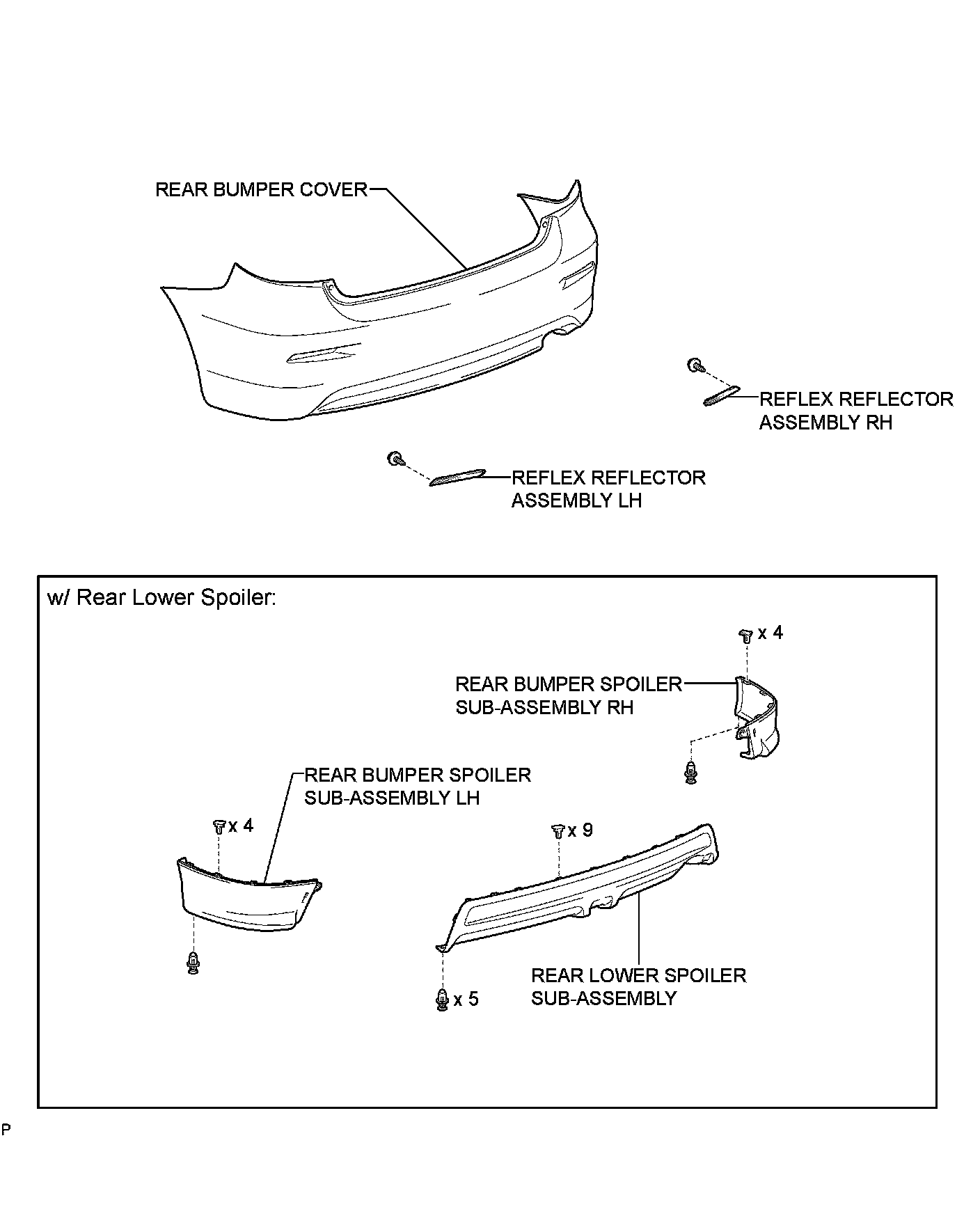 REAR BUMPER COVER

REFLEX REFLECTOR ASSEMBLY RH

REFLEX REFLECTOR ASSEMBLY LH

w/ Rear Lower Spoiler:

x 4

REAR BUMPER SPOILER SUB-ASSEMBLY RH

REAR BUMPER SPOILER SUB-ASSEMBLY LH

x 4

x 9

REAR LOWER SPOILER SUB-ASSEMBLY

x 5

P