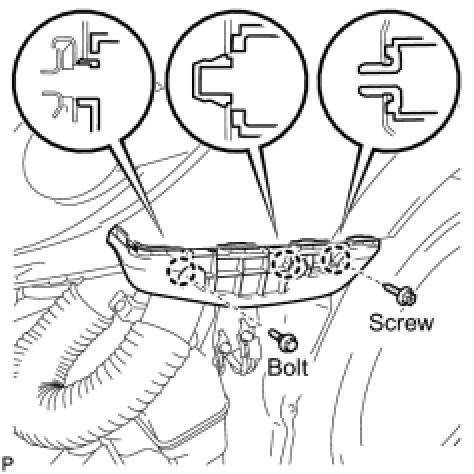 Screw
Bolt
P