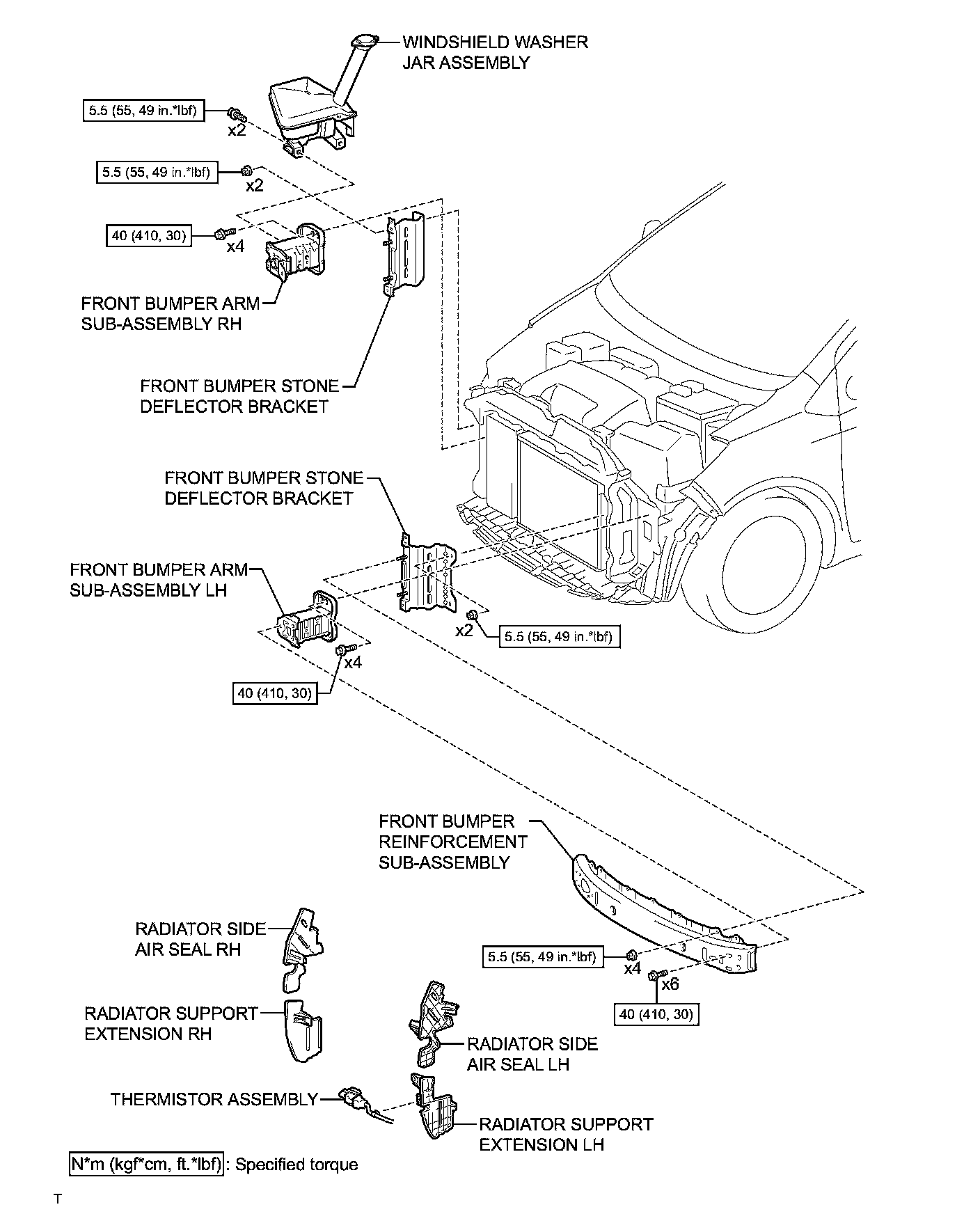 WINDSHIELD WASHER JAR ASSEMBLY

5.5 (55, 49 in.*lbf)

x2

5.5 (55, 49 in.*lbf)

x2

40 (410, 30)

x4

FRONT BUMPER ARM SUB-ASSEMBLY RH

FRONT BUMPER STONE DEFLECTOR BRACKET

FRONT BUMPER STONE DEFLECTOR BRACKET

FRONT BUMPER ARM SUB-ASSEMBLY LH

x2

5.5 (55, 49 in.*lbf)

x4

40 (410, 30)

FRONT BUMPER REINFORCEMENT SUB-ASSEMBLY

RADIATOR SIDE AIR SEAL RH

5.5 (55, 49 in.*lbf)

x4

x6

40 (410, 30)

RADIATOR SUPPORT EXTENSION RH

RADIATOR SIDE AIR SEAL LH

THERMISTOR ASSEMBLY

RADIATOR SUPPORT EXTENSION LH

N*m (kgf*cm, ft.*lbf) : Specified torque

T