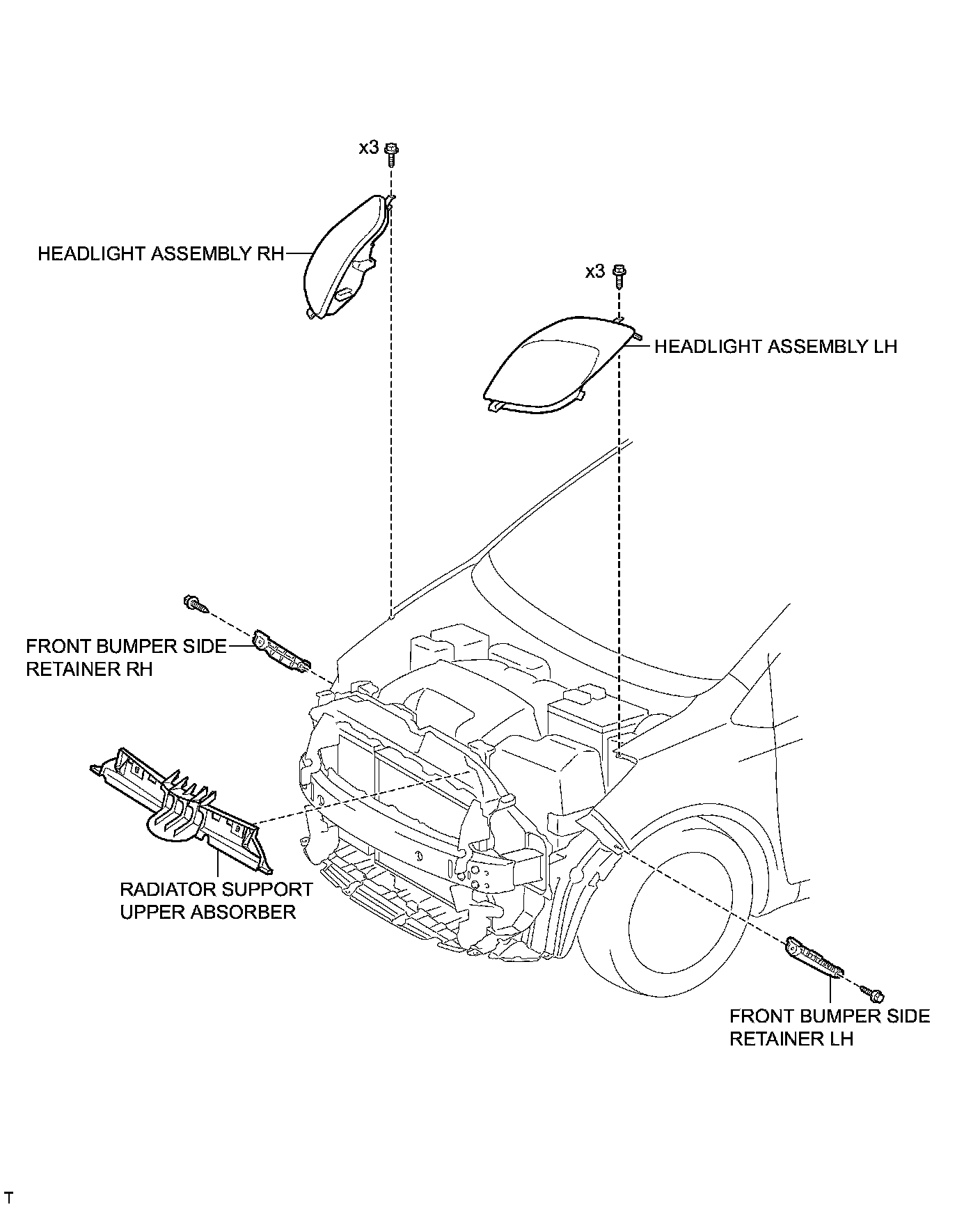 x3

HEADLIGHT ASSEMBLY RH

x3

HEADLIGHT ASSEMBLY LH

FRONT BUMPER SIDE RETAINER RH

RADIATOR SUPPORT UPPER ABSORBER

FRONT BUMPER SIDE RETAINER LH

T