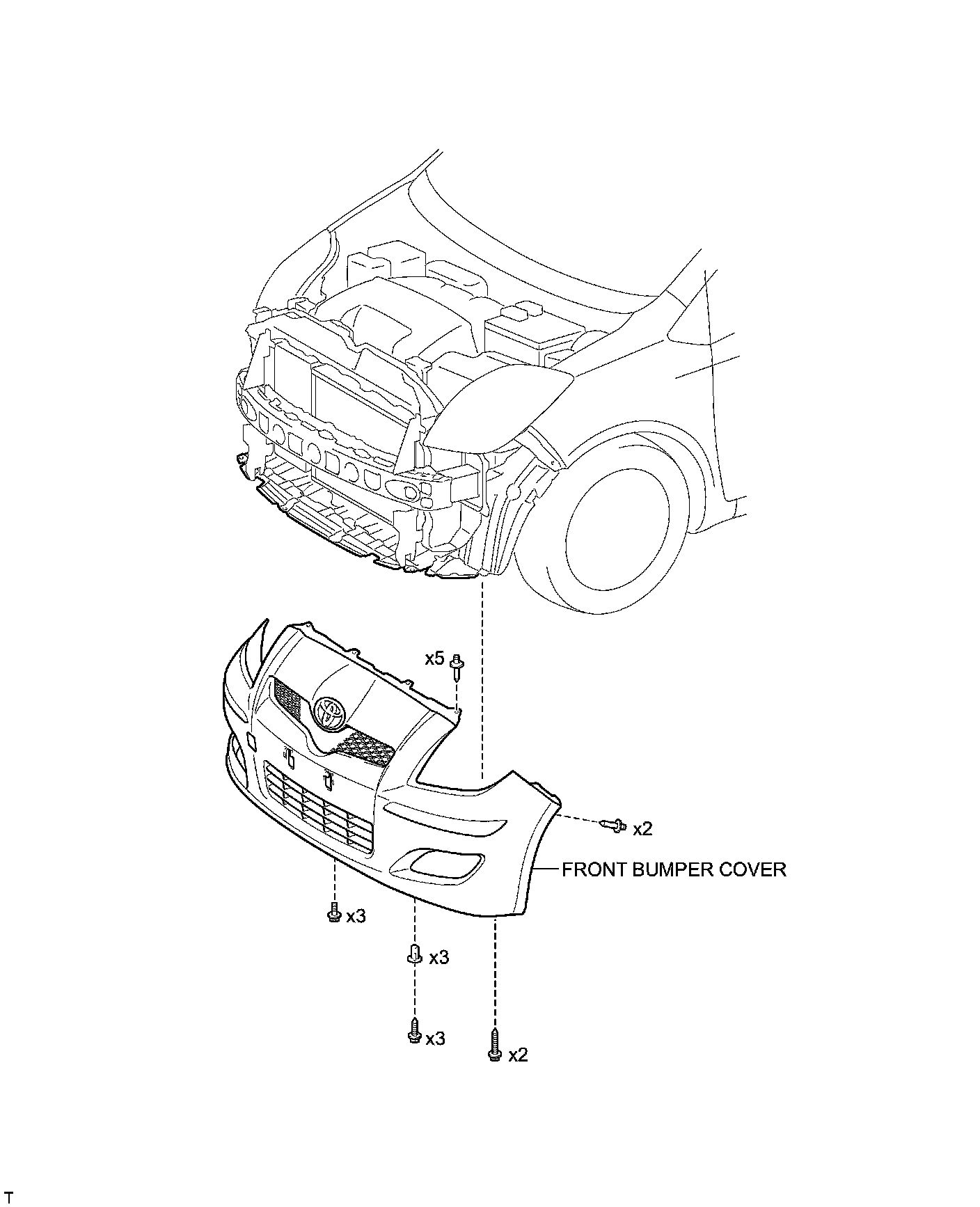 x5

x2

FRONT BUMPER COVER

x3

x3

x3

x2

T