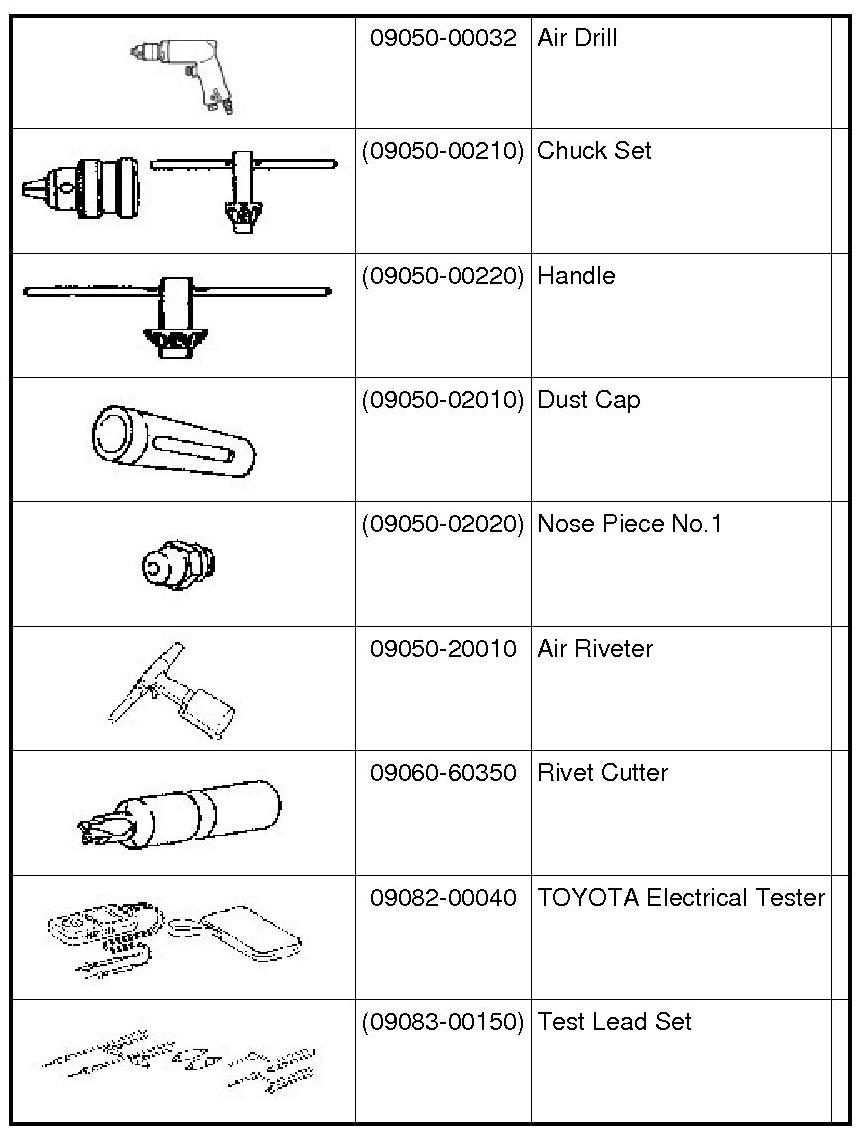 | | | | |
|---|---|---|---|
| | 09050-00032 | Air Drill | |
| | (09050-00210) | Chuck Set | |
| | (09050-00220) | Handle | |
| | (09050-02010) | Dust Cap | |
| | (09050-02020) | Nose Piece No.1 | |
| | 09050-20010 | Air Riveter | |
| | 09060-60350 | Rivet Cutter | |
| | 09082-00040 | TOYOTA Electrical Tester | |
| | (09083-00150) | Test Lead Set | |