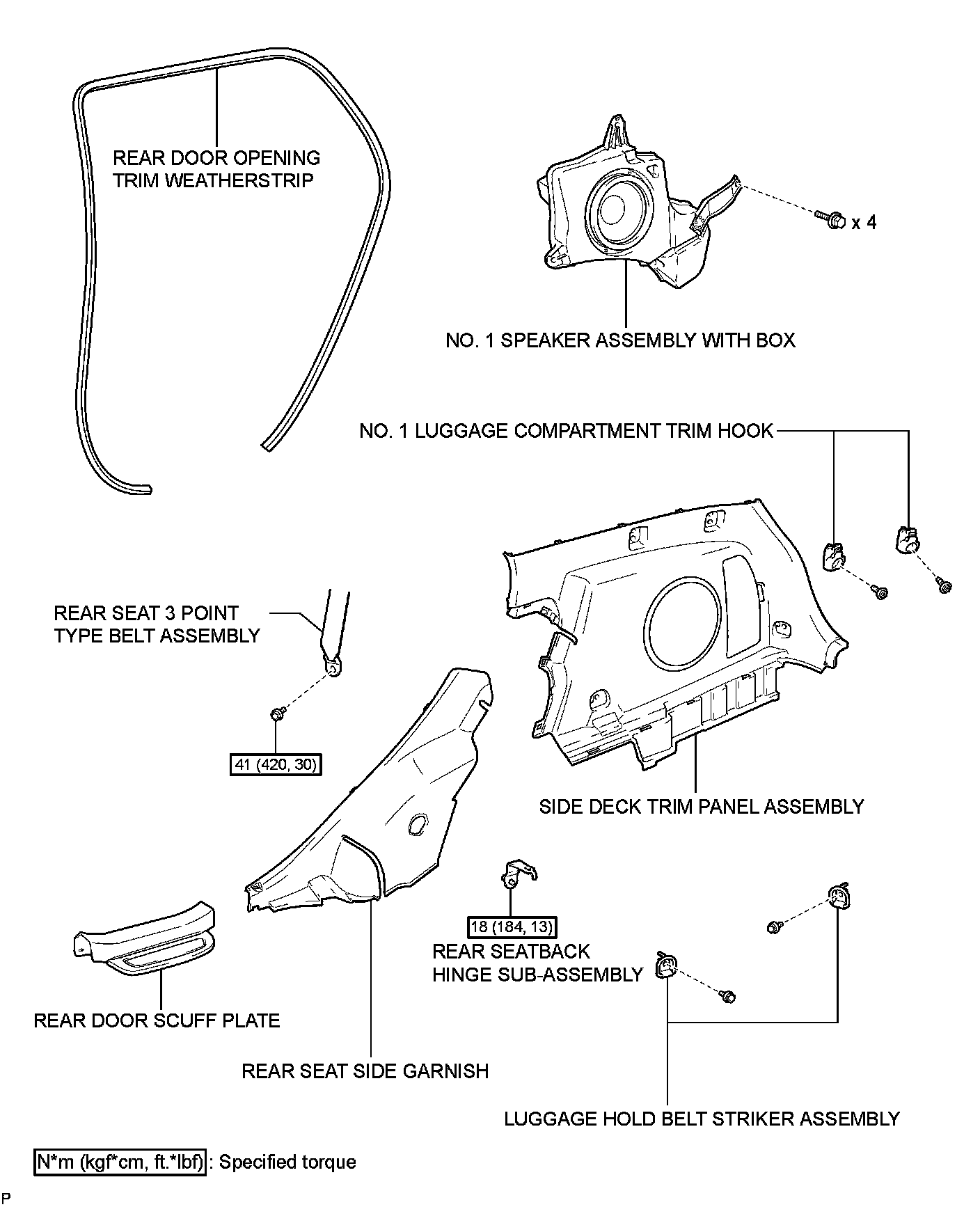 REAR DOOR OPENING TRIM WEATHERSTRIP

x 4

NO. 1 SPEAKER ASSEMBLY WITH BOX

NO. 1 LUGGAGE COMPARTMENT TRIM HOOK

REAR SEAT 3 POINT TYPE BELT ASSEMBLY

41 (420, 30)

SIDE DECK TRIM PANEL ASSEMBLY

18 (184, 13)

REAR SEATBACK HINGE SUB-ASSEMBLY

REAR DOOR SCUFF PLATE

REAR SEAT SIDE GARNISH

LUGGAGE HOLD BELT STRIKER ASSEMBLY

N*m (kgf*cm, ft.*lbf) : Specified torque

P