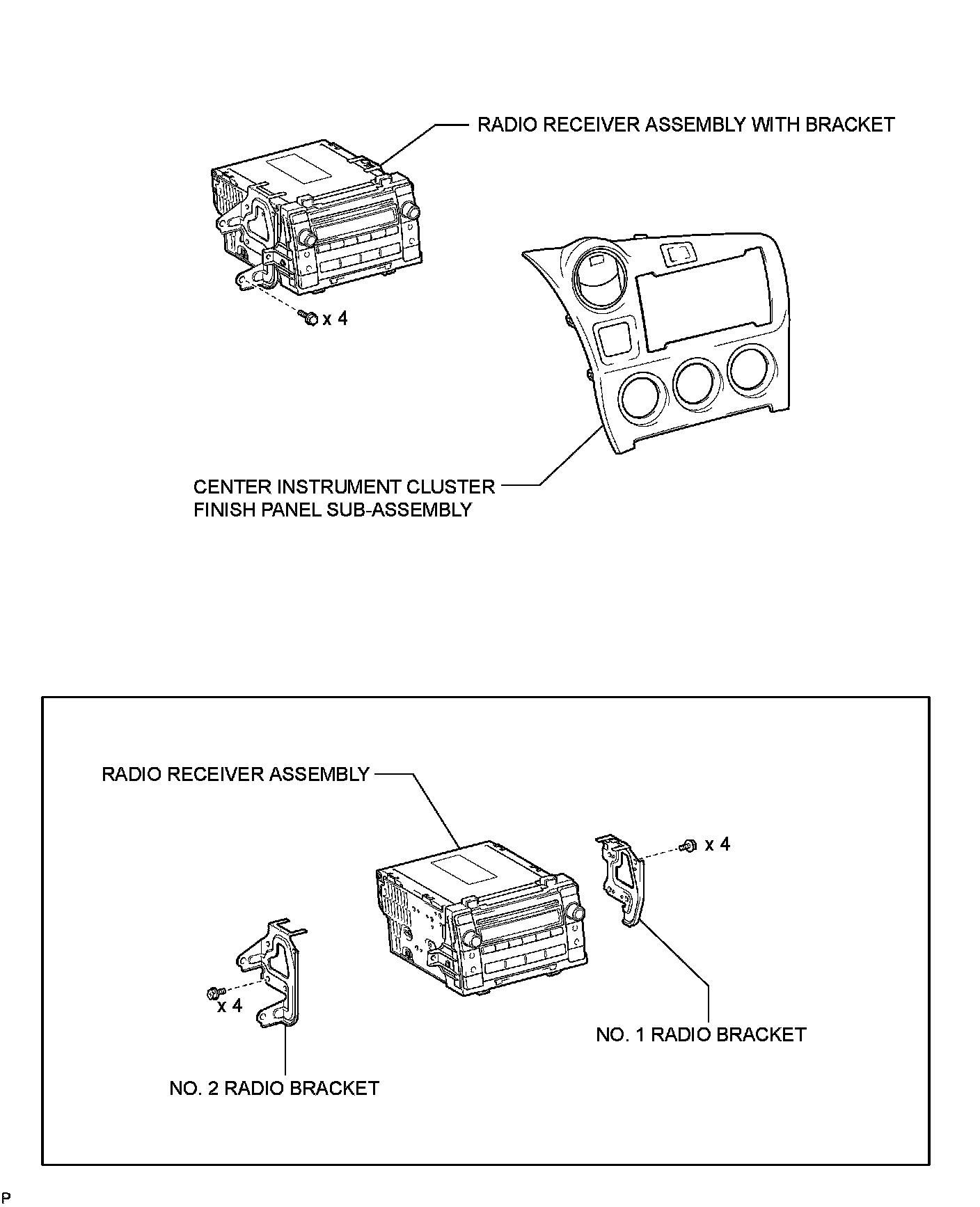 RADIO RECEIVER ASSEMBLY WITH BRACKET

x 4

CENTER INSTRUMENT CLUSTER
FINISH PANEL SUB-ASSEMBLY

RADIO RECEIVER ASSEMBLY

x 4

x 4

NO. 1 RADIO BRACKET

NO. 2 RADIO BRACKET

P