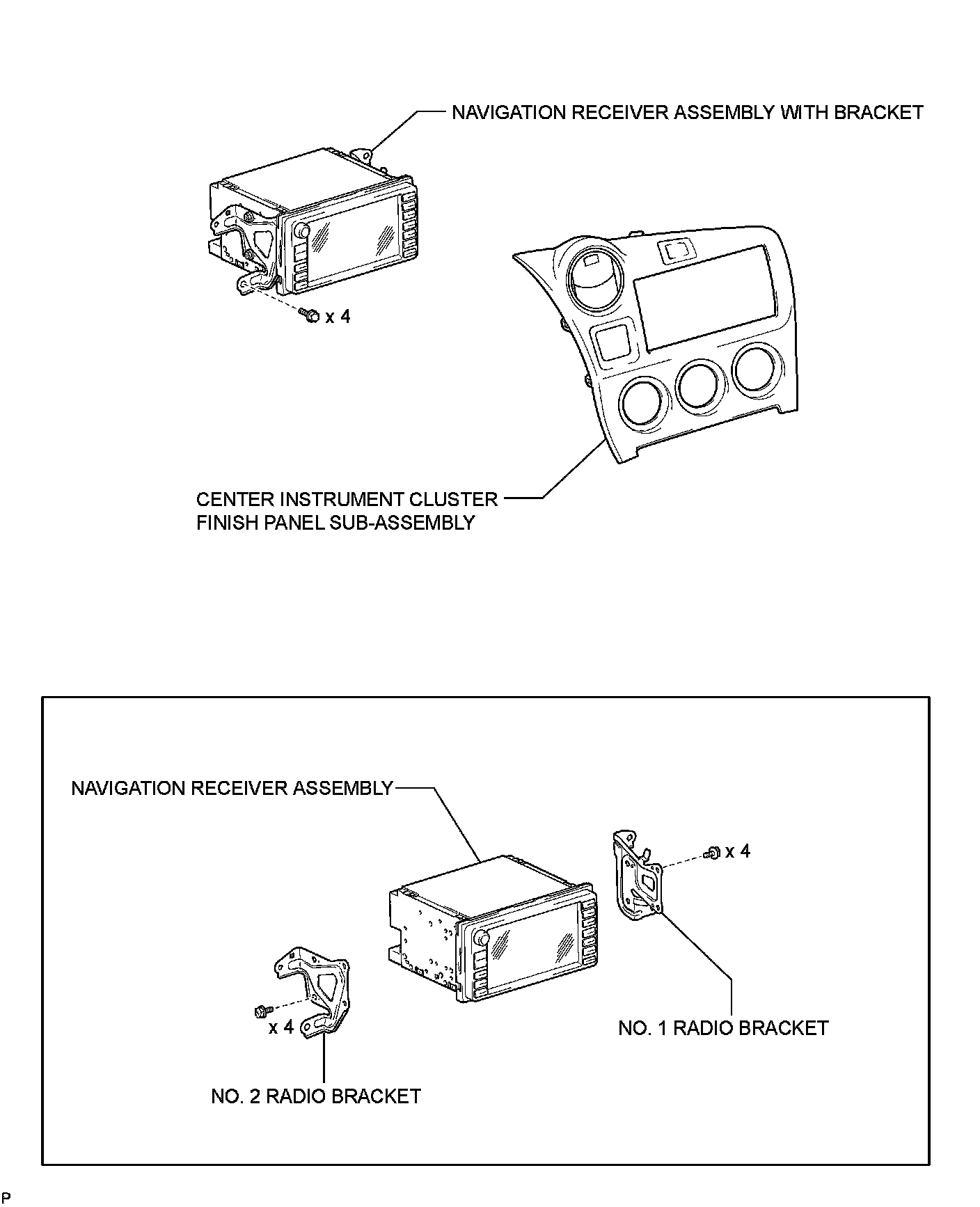 NAVIGATION RECEIVER ASSEMBLY WITH BRACKET

x 4

CENTER INSTRUMENT CLUSTER FINISH PANEL SUB-ASSEMBLY

NAVIGATION RECEIVER ASSEMBLY

x 4

x 4

NO. 1 RADIO BRACKET

NO. 2 RADIO BRACKET

P