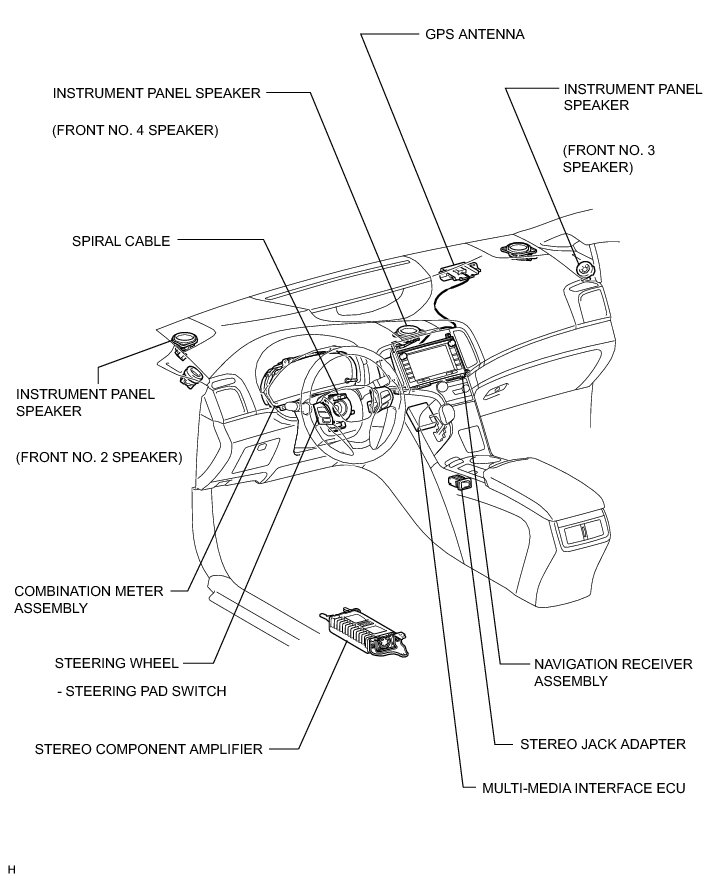 GPS ANTENNA

INSTRUMENT PANEL SPEAKER

(FRONT NO. 4 SPEAKER)

INSTRUMENT PANEL SPEAKER

(FRONT NO. 3 SPEAKER)

SPIRAL CABLE

INSTRUMENT PANEL SPEAKER

(FRONT NO. 2 SPEAKER)

COMBINATION METER ASSEMBLY

STEERING WHEEL

- STEERING PAD SWITCH

STEREO COMPONENT AMPLIFIER

NAVIGATION RECEIVER ASSEMBLY

STEREO JACK ADAPTER

MULTI-MEDIA INTERFACE ECU

H