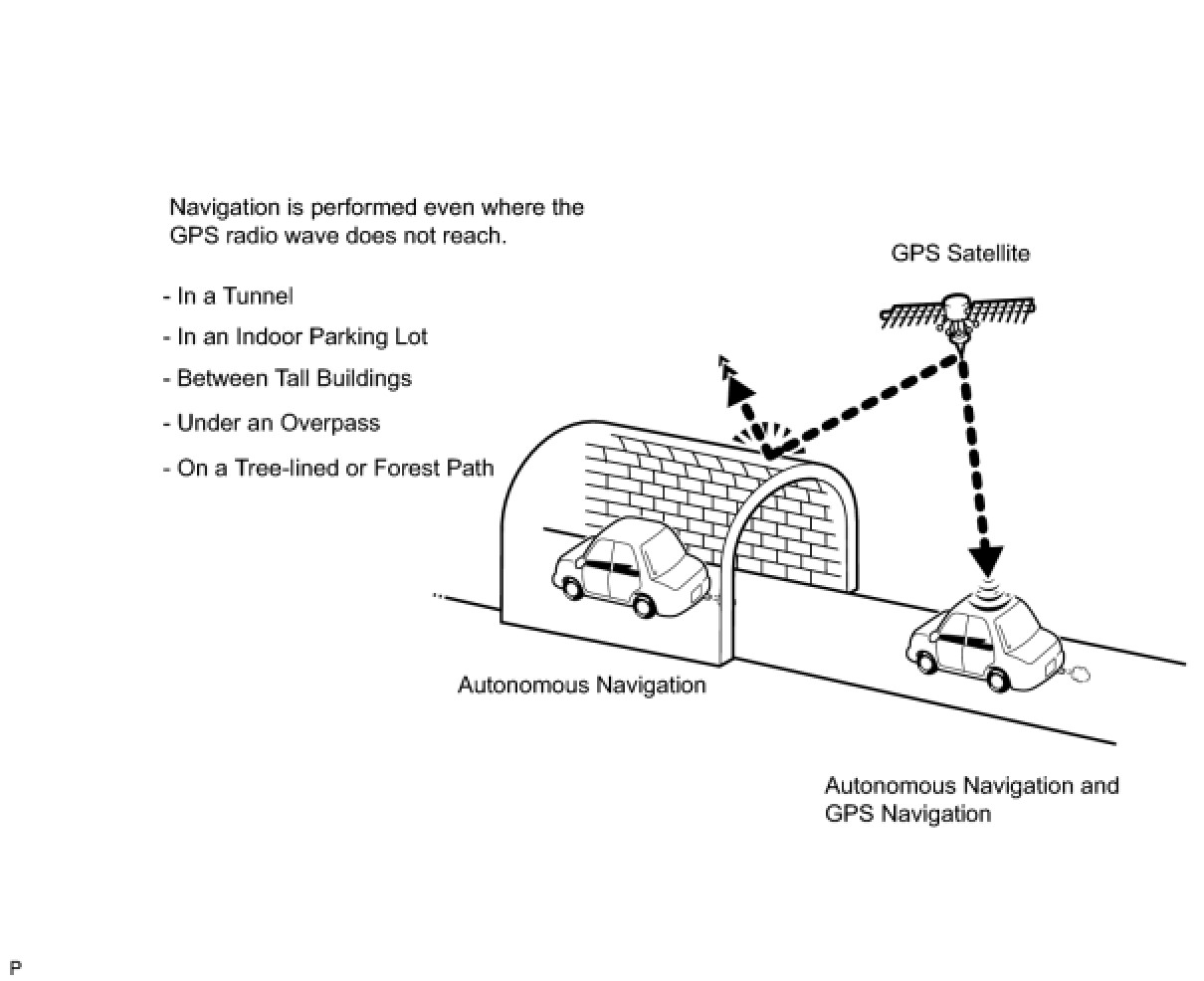 Navigation is performed even where the GPS radio wave does not reach.

- In a Tunnel
- In an Indoor Parking Lot
- Between Tall Buildings
- Under an Overpass
- On a Tree-lined or Forest Path

GPS Satellite

Autonomous Navigation

Autonomous Navigation and GPS Navigation

P