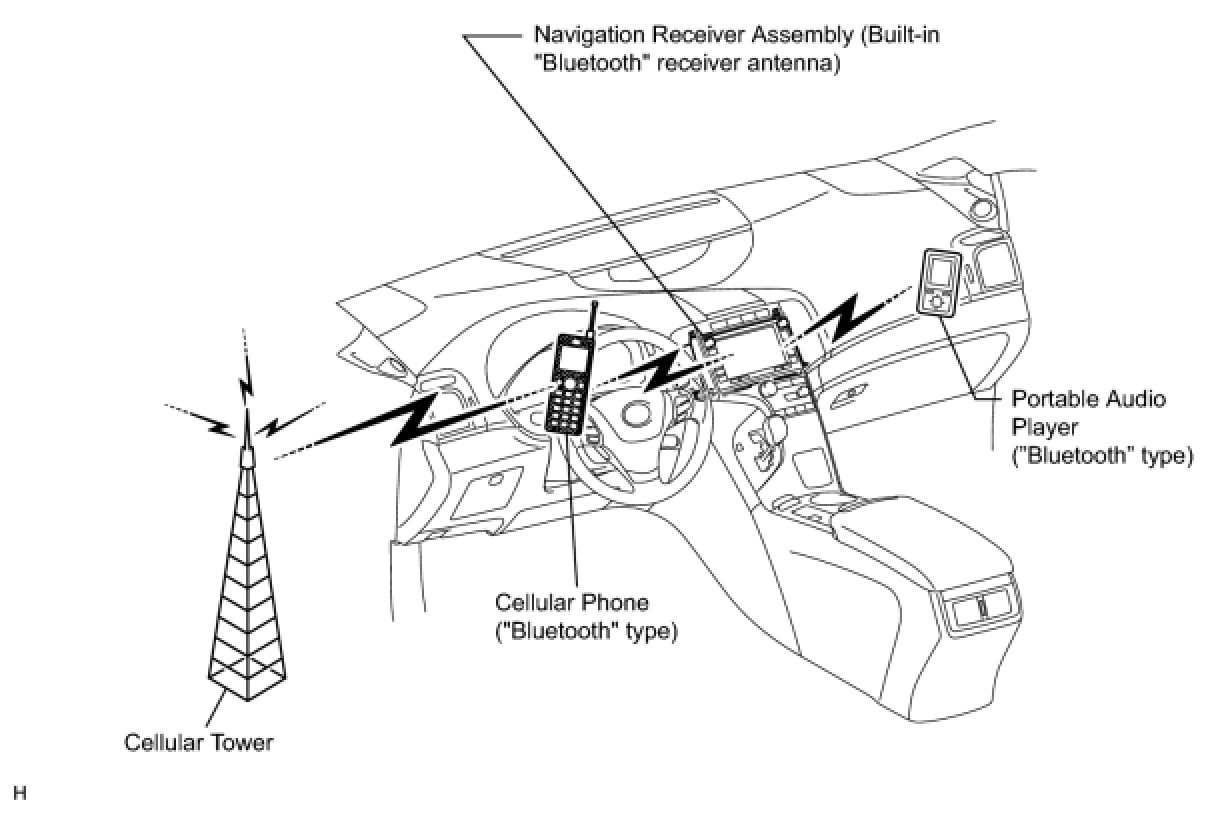 Navigation Receiver Assembly (Built-in "Bluetooth" receiver antenna)

Portable Audio Player ("Bluetooth" type)

Cellular Phone ("Bluetooth" type)

Cellular Tower

H