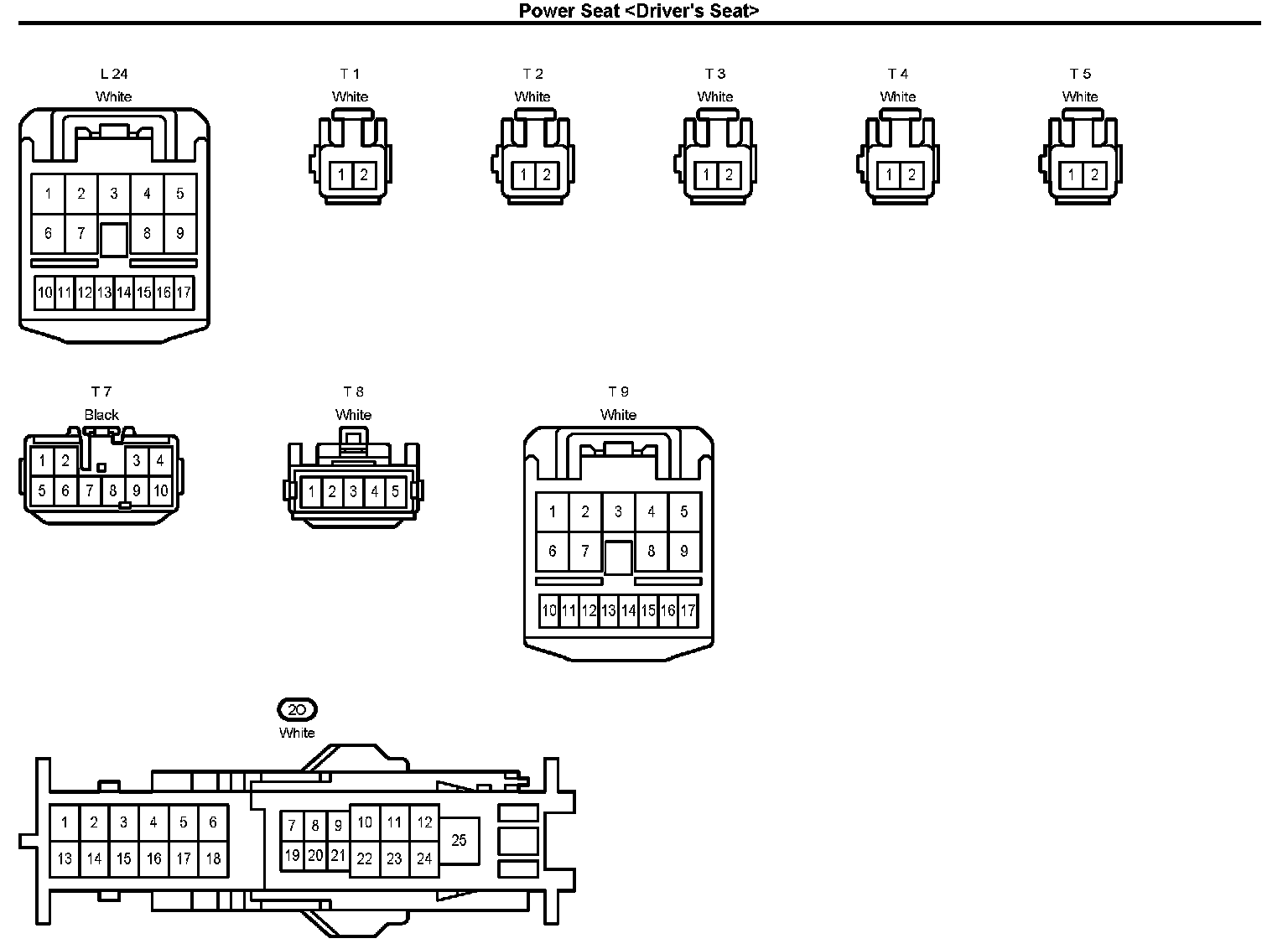 Power Seat <Driver's Seat>

L 24
White

1 2 3 4 5
6 7 8 9
10 11 12 13 14 15 16 17

T 1
White
1 2

T 2
White
1 2

T 3
White
1 2

T 4
White
1 2

T 5
White
1 2

T 7
Black
1 2 3 4
5 6 7 8 9 10

T 8
White
1 2 3 4 5

T 9
White
1 2 3 4 5
6 7 8 9
10 11 12 13 14 15 16 17

2O
White
1 2 3 4 5 6
13 14 15 16 17 18
7 8 9 10 11 12
19 20 21 22 23 24
25