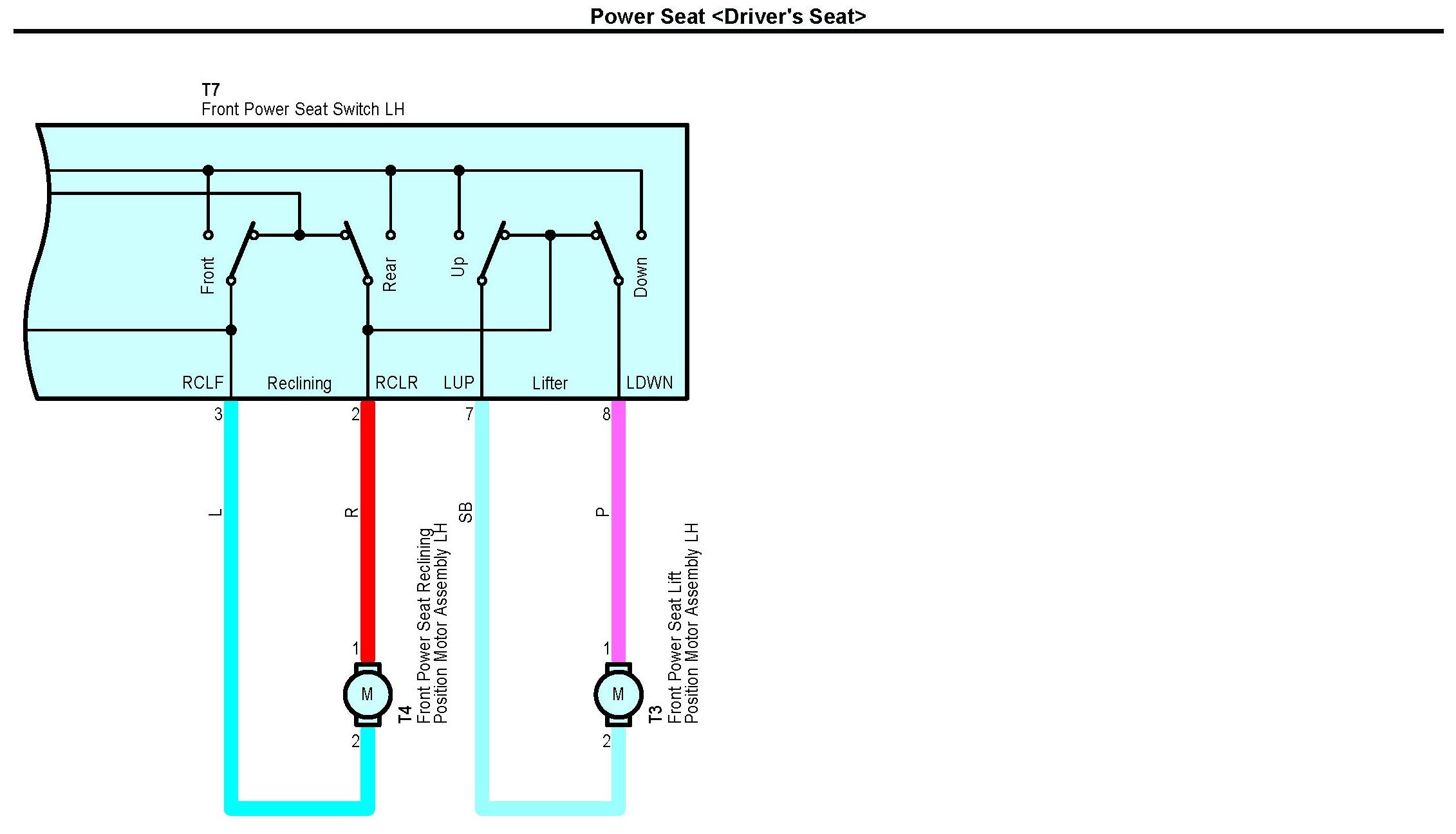 Power Seat <Driver's Seat>

T7
Front Power Seat Switch LH

Front
Rear
Up
Down

RCLF
Reclining
RCLR
LUP
Lifter
LDWN

3
2
7
8

L
R
SB
P

1
M
2
T4
Front Power Seat Reclining Position Motor Assembly LH

1
M
2
T3
Front Power Seat Lift Position Motor Assembly LH