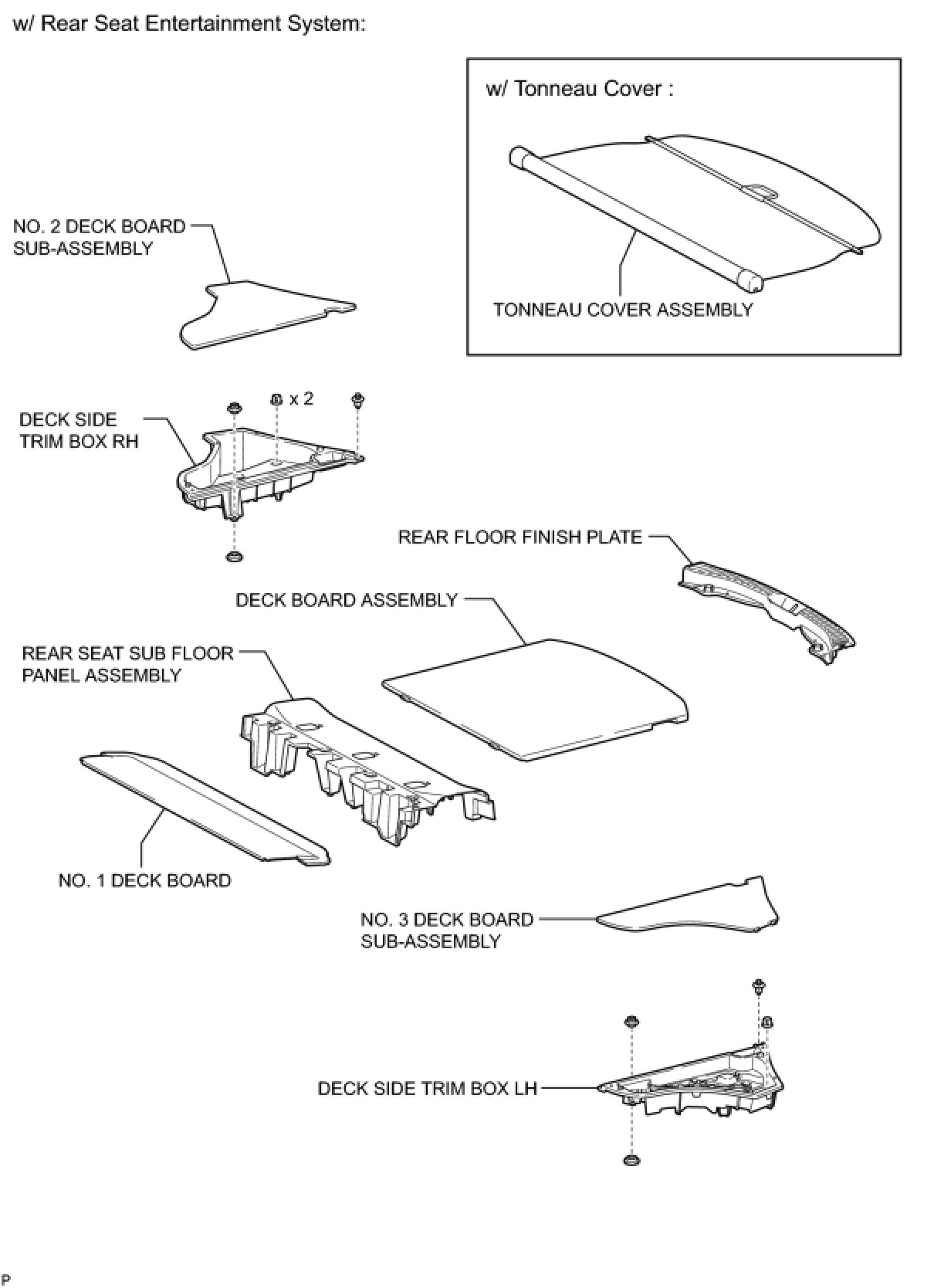 w/ Rear Seat Entertainment System:

w/ Tonneau Cover :

TONNEAU COVER ASSEMBLY

NO. 2 DECK BOARD SUB-ASSEMBLY

x 2

DECK SIDE TRIM BOX RH

REAR FLOOR FINISH PLATE

DECK BOARD ASSEMBLY

REAR SEAT SUB FLOOR PANEL ASSEMBLY

NO. 1 DECK BOARD

NO. 3 DECK BOARD SUB-ASSEMBLY

DECK SIDE TRIM BOX LH

P