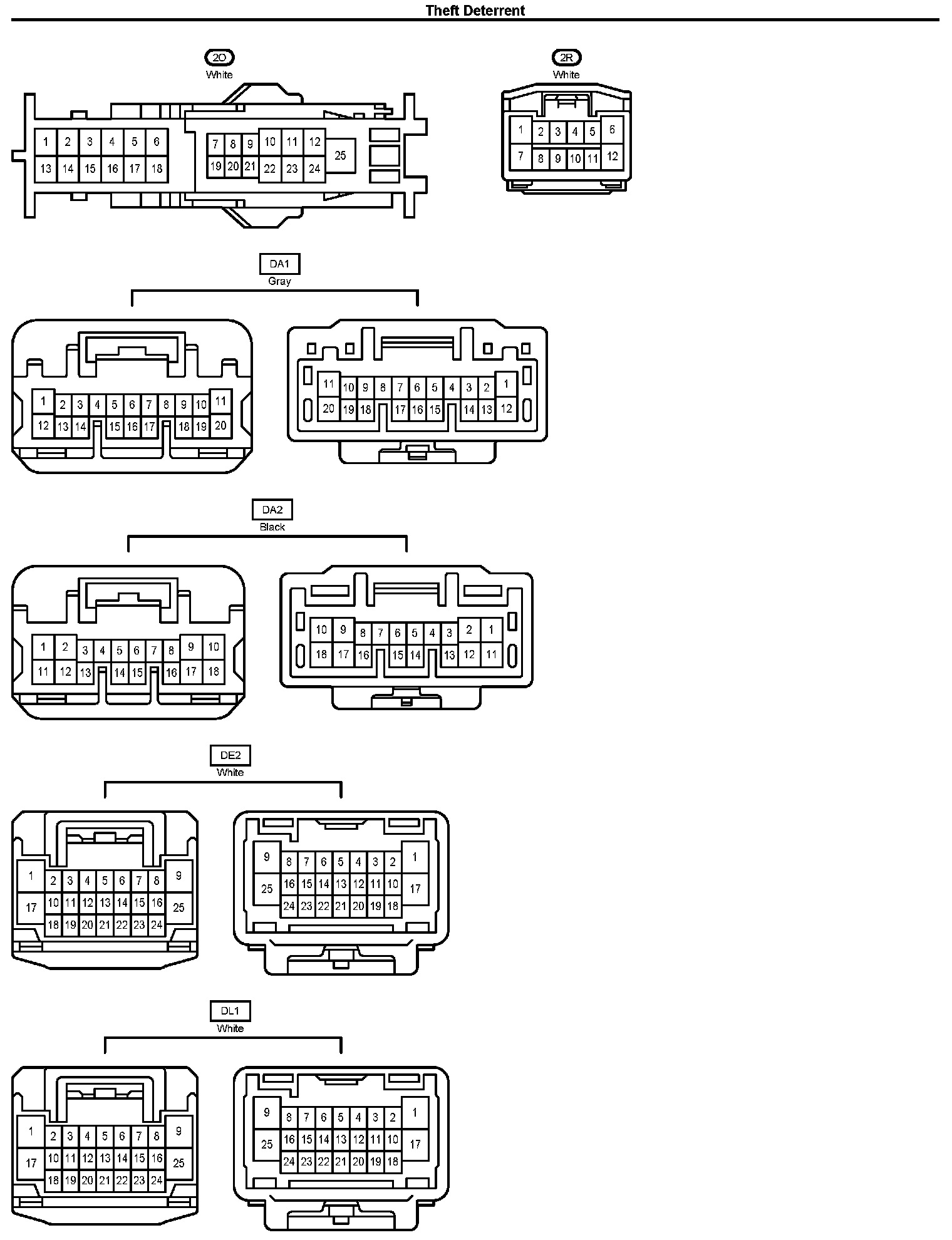 Theft Deterrent

2O
White

1 2 3 4 5 6
13 14 15 16 17 18

7 8 9 10 11 12
19 20 21 22 23 24
25

2R
White

1 2 3 4 5 6
7 8 9 10 11 12

DA1
Gray

1 2 3 4 5 6 7 8 9 10 11
12 13 14 15 16 17 18 19 20

11 10 9 8 7 6 5 4 3 2 1
20 19 18 17 16 15 14 13 12

DA2
Black

1 2 3 4 5 6 7 8 9 10
11 12 13 14 15 16 17 18

10 9 8 7 6 5 4 3 2 1
18 17 16 15 14 13 12 11

DE2
White

1 2 3 4 5 6 7 8 9
17 10 11 12 13 14 15 16 25
18 19 20 21 22 23 24

9 8 7 6 5 4 3 2 1
25 16 15 14 13 12 11 10 17
24 23 22 21 20 19 18

DL1
White

1 2 3 4 5 6 7 8 9
17 10 11 12 13 14 15 16 25
18 19 20 21 22 23 24

9 8 7 6 5 4 3 2 1
25 16 15 14 13 12 11 10 17
24 23 22 21 20 19 18