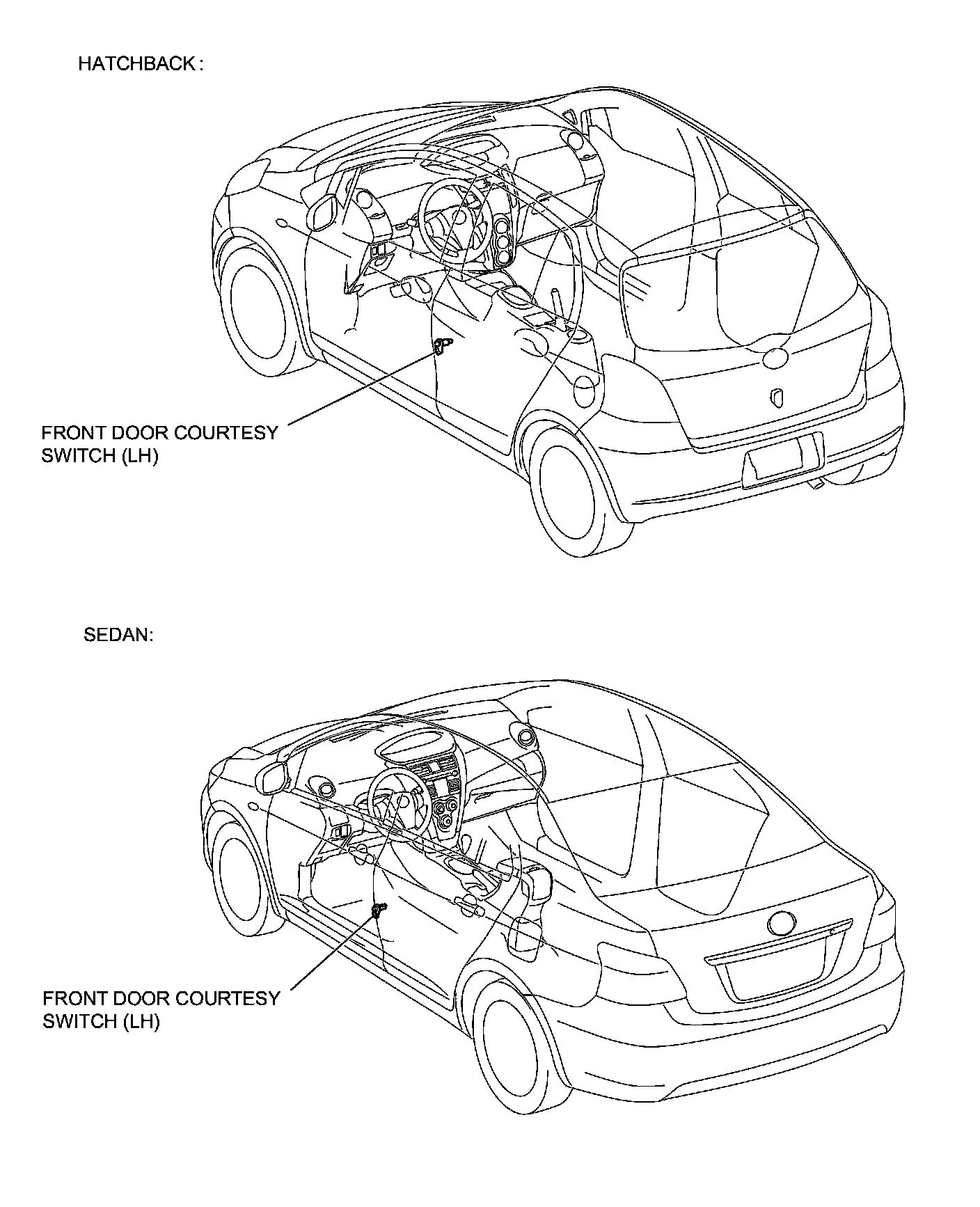 HATCHBACK :

FRONT DOOR COURTESY SWITCH (LH)

SEDAN:

FRONT DOOR COURTESY SWITCH (LH)