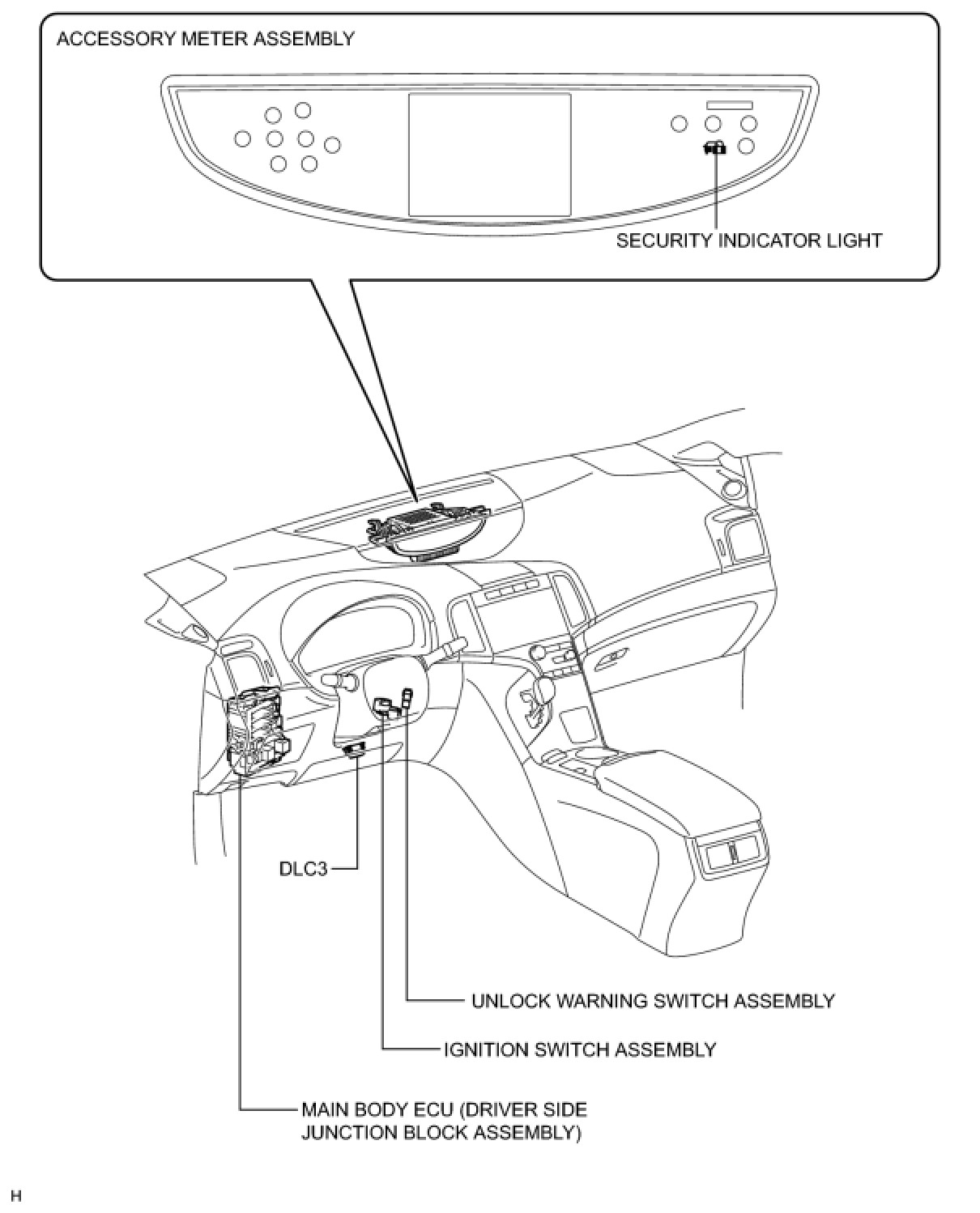 ACCESSORY METER ASSEMBLY

SECURITY INDICATOR LIGHT

DLC3

UNLOCK WARNING SWITCH ASSEMBLY

IGNITION SWITCH ASSEMBLY

MAIN BODY ECU (DRIVER SIDE JUNCTION BLOCK ASSEMBLY)

H