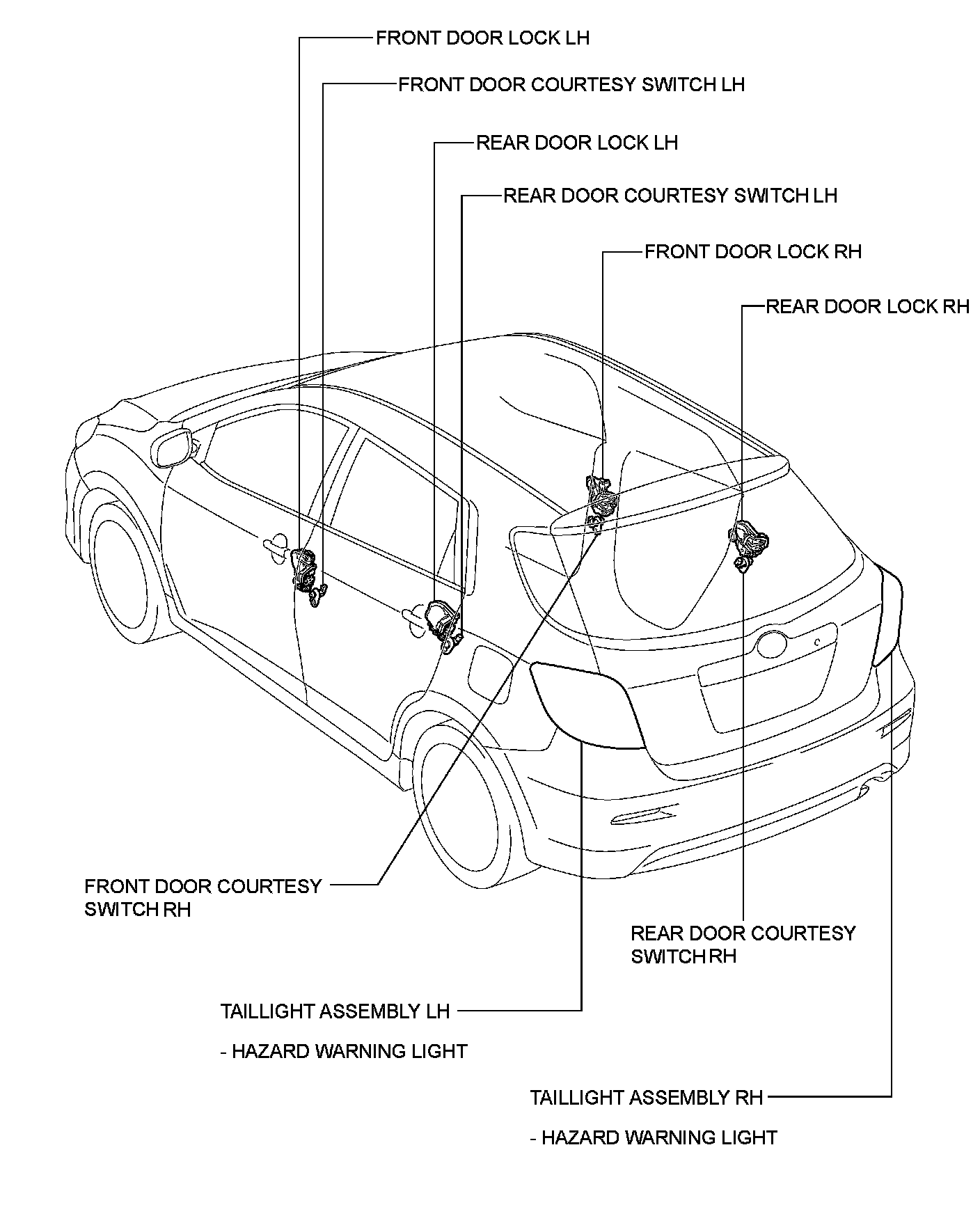 FRONT DOOR LOCK LH

FRONT DOOR COURTESY SWITCH LH

REAR DOOR LOCK LH

REAR DOOR COURTESY SWITCH LH

FRONT DOOR LOCK RH

REAR DOOR LOCK RH

FRONT DOOR COURTESY SWITCH RH

REAR DOOR COURTESY SWITCH RH

TAILLIGHT ASSEMBLY LH

- HAZARD WARNING LIGHT

TAILLIGHT ASSEMBLY RH

- HAZARD WARNING LIGHT