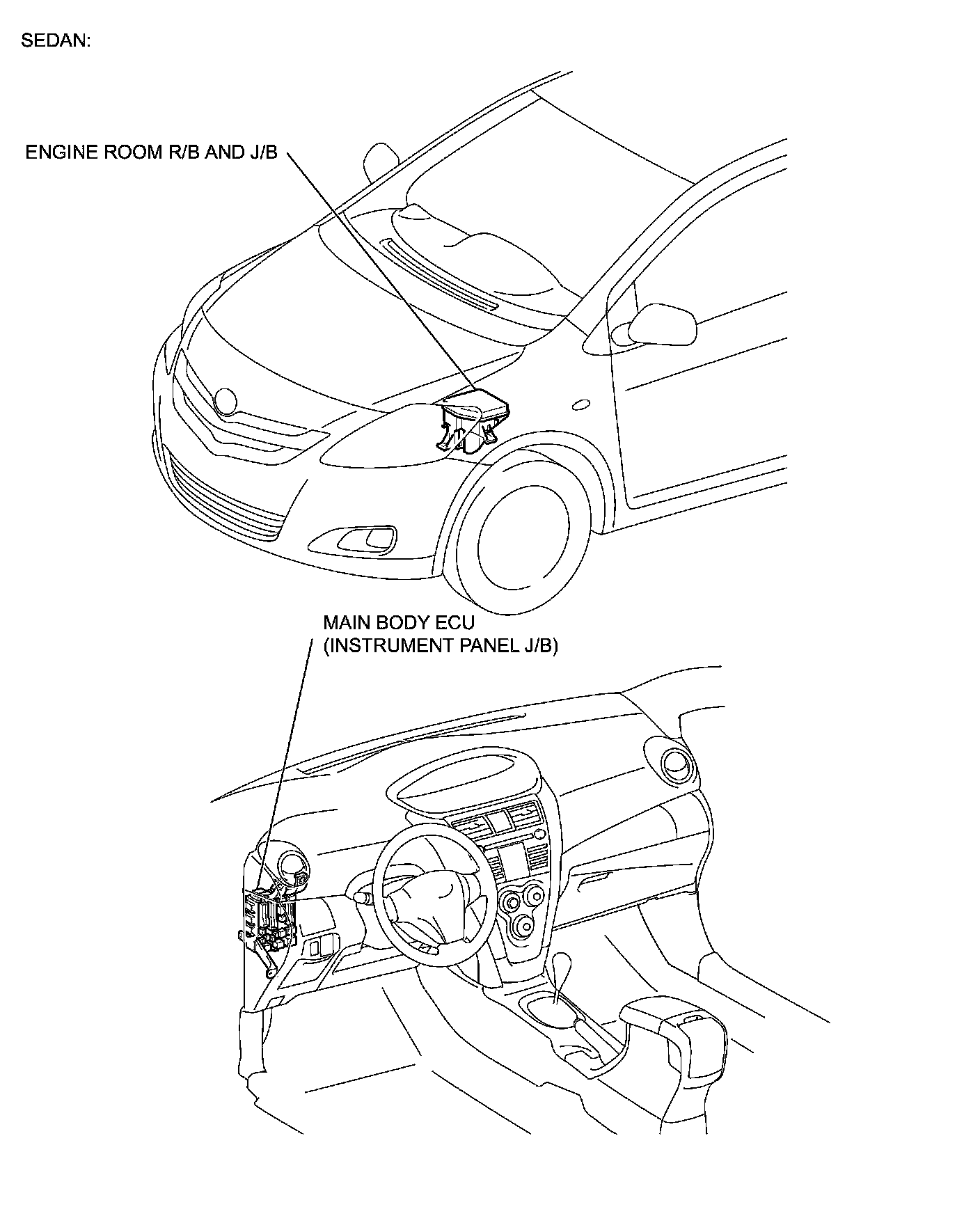 SEDAN:

ENGINE ROOM R/B AND J/B

MAIN BODY ECU
(INSTRUMENT PANEL J/B)