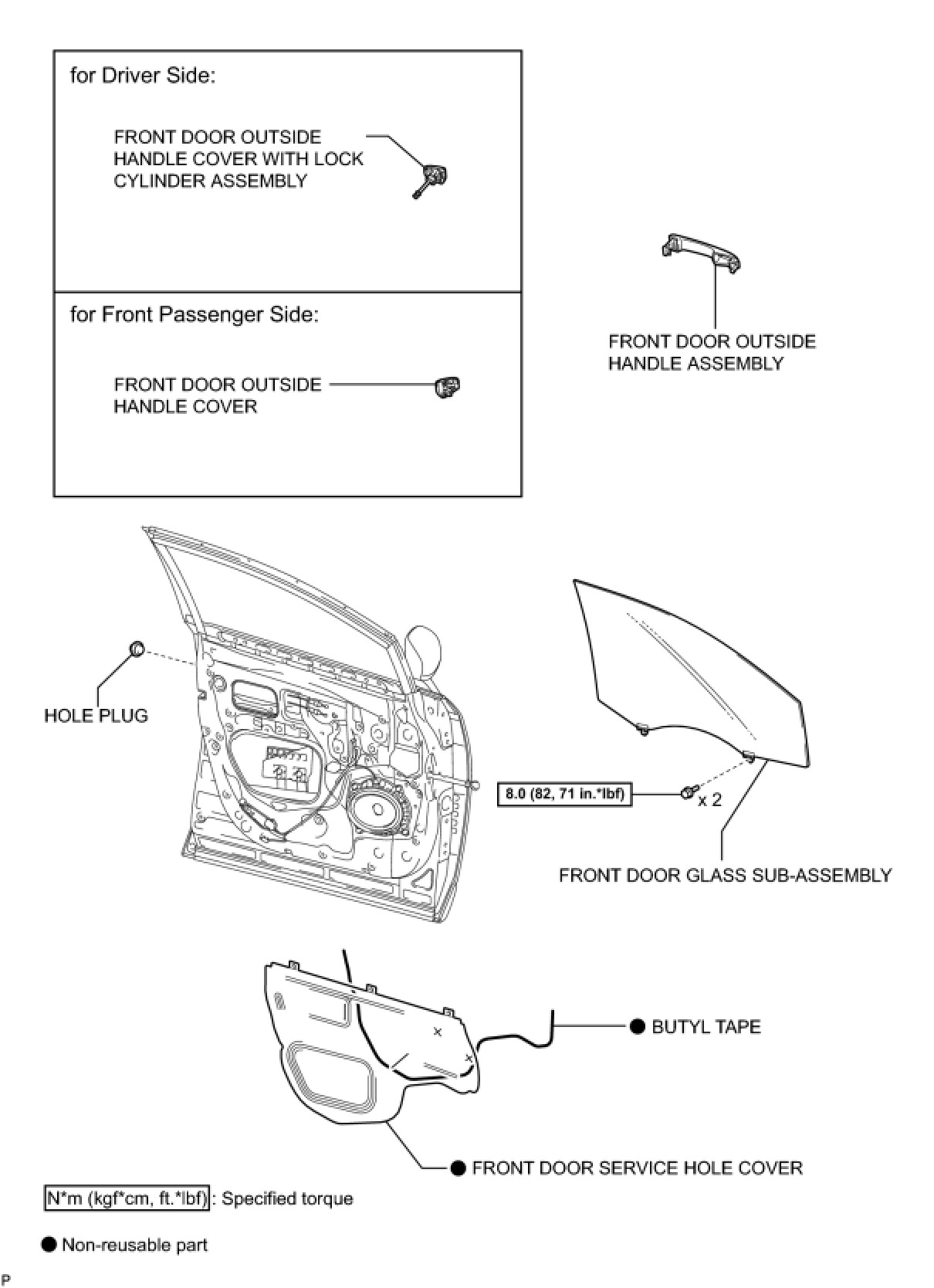 for Driver Side:

FRONT DOOR OUTSIDE HANDLE COVER WITH LOCK CYLINDER ASSEMBLY

for Front Passenger Side:

FRONT DOOR OUTSIDE HANDLE COVER

FRONT DOOR OUTSIDE HANDLE ASSEMBLY

HOLE PLUG

8.0 (82, 71 in.*lbf)

x 2

FRONT DOOR GLASS SUB-ASSEMBLY

● BUTYL TAPE

● FRONT DOOR SERVICE HOLE COVER

N*m (kgf*cm, ft.*lbf) : Specified torque

● Non-reusable part

P