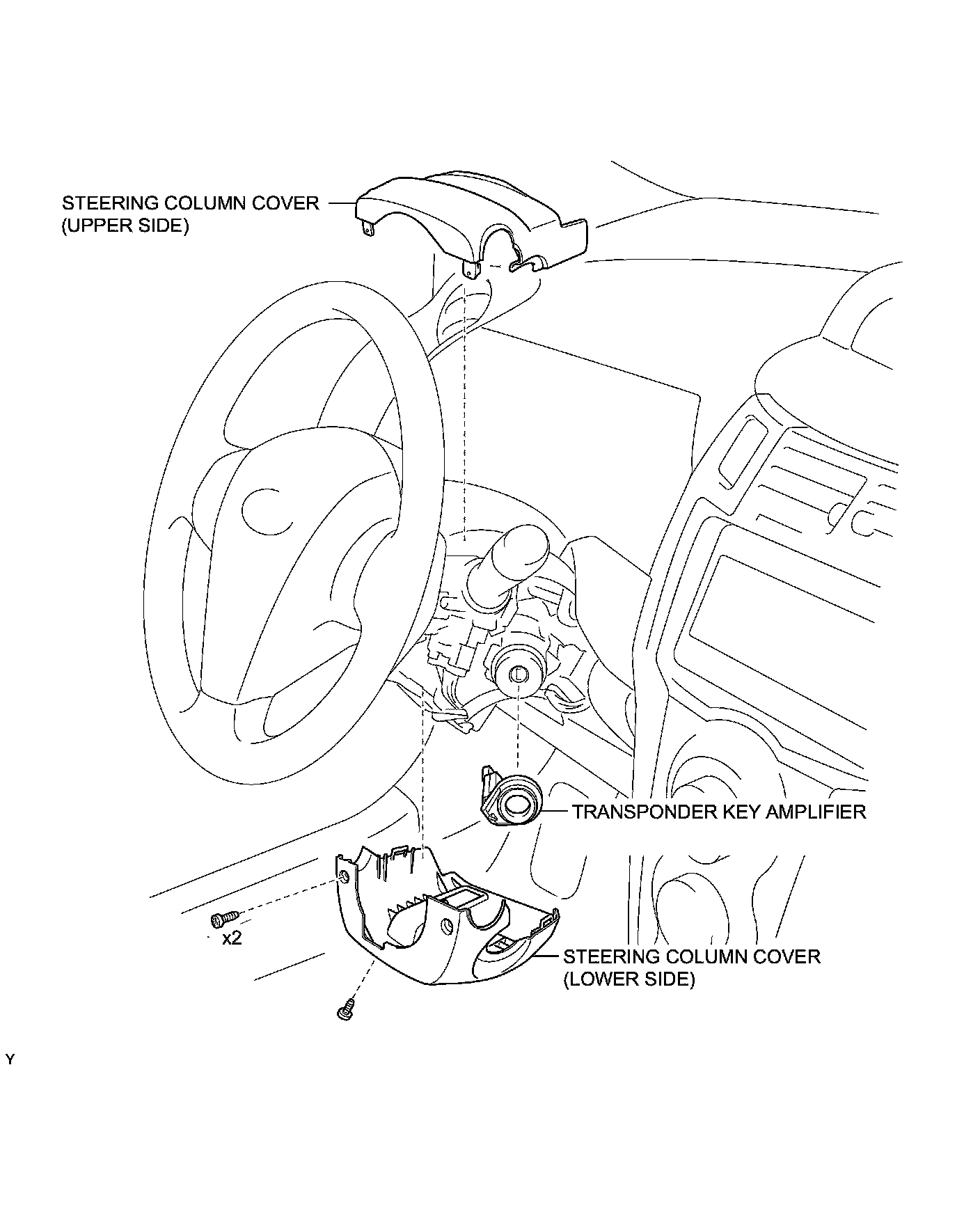 STEERING COLUMN COVER
(UPPER SIDE)

TRANSPONDER KEY AMPLIFIER

x2

STEERING COLUMN COVER
(LOWER SIDE)

Y