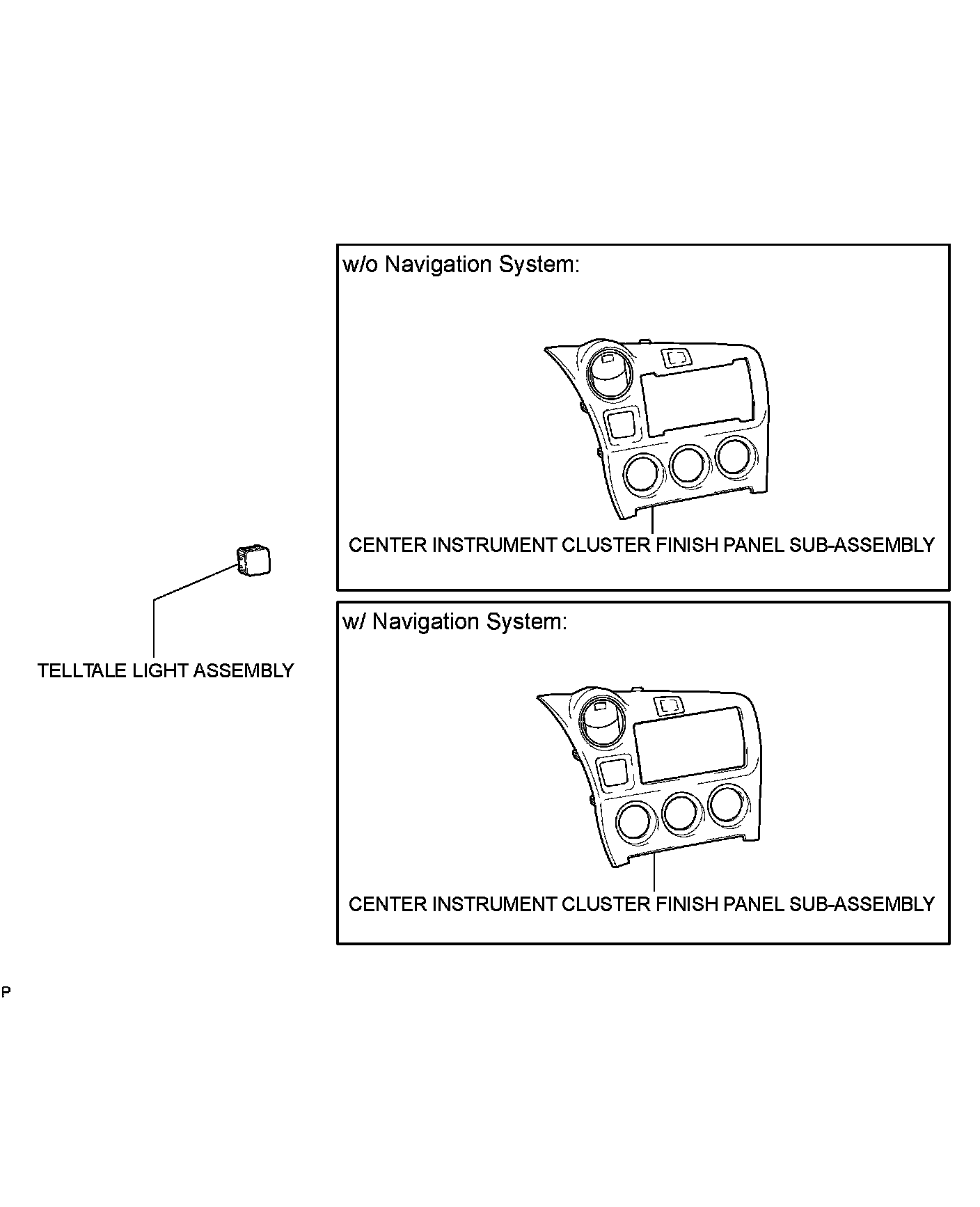 w/o Navigation System:

CENTER INSTRUMENT CLUSTER FINISH PANEL SUB-ASSEMBLY

TELLTALE LIGHT ASSEMBLY

w/ Navigation System:

CENTER INSTRUMENT CLUSTER FINISH PANEL SUB-ASSEMBLY

P