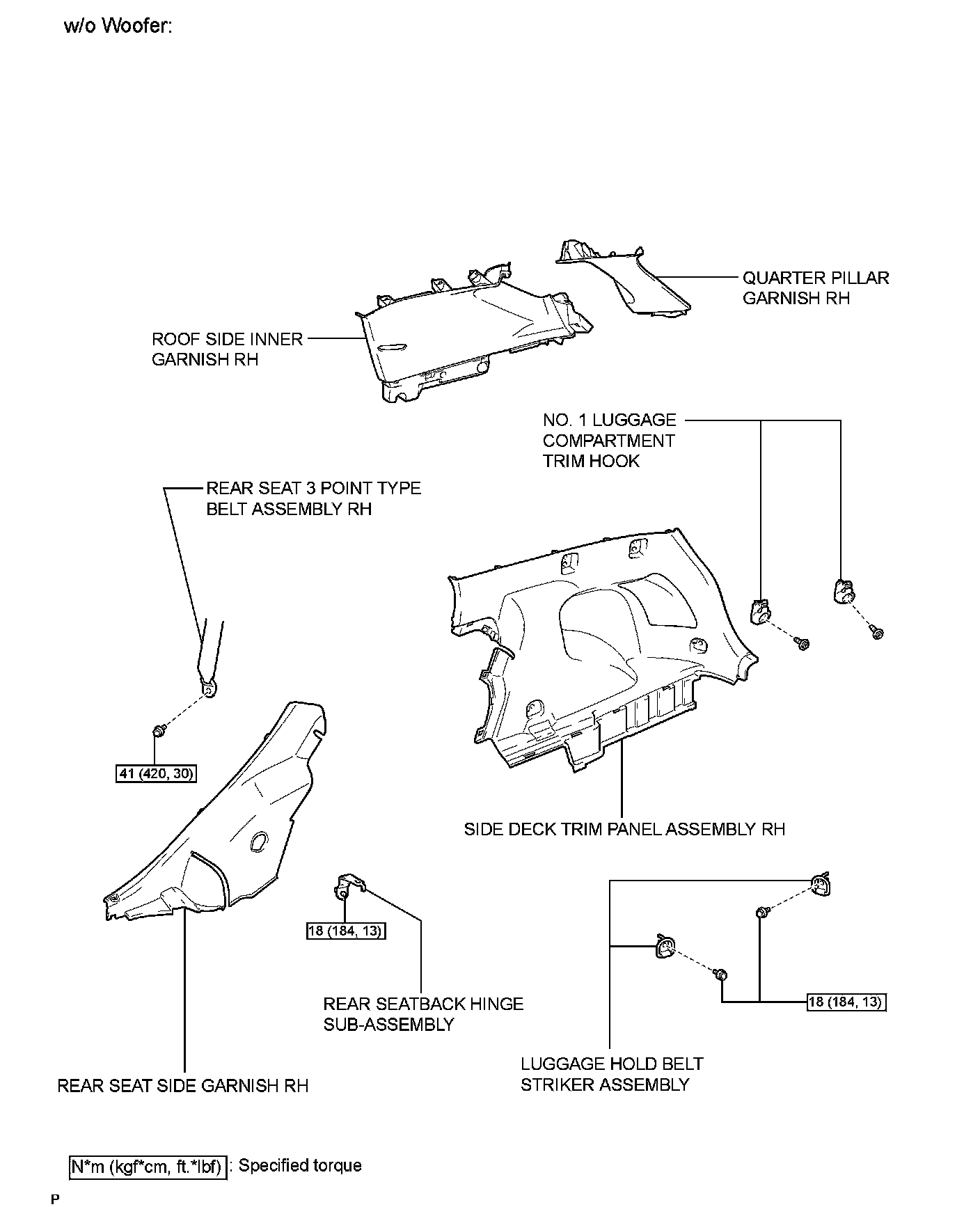 w/o Woofer:

QUARTER PILLAR GARNISH RH

ROOF SIDE INNER GARNISH RH

NO. 1 LUGGAGE COMPARTMENT TRIM HOOK

REAR SEAT 3 POINT TYPE BELT ASSEMBLY RH

41 (420, 30)

SIDE DECK TRIM PANEL ASSEMBLY RH

18 (184, 13)

REAR SEATBACK HINGE SUB-ASSEMBLY

18 (184, 13)

LUGGAGE HOLD BELT STRIKER ASSEMBLY

REAR SEAT SIDE GARNISH RH

N*m (kgf*cm, ft.*lbf) : Specified torque

P