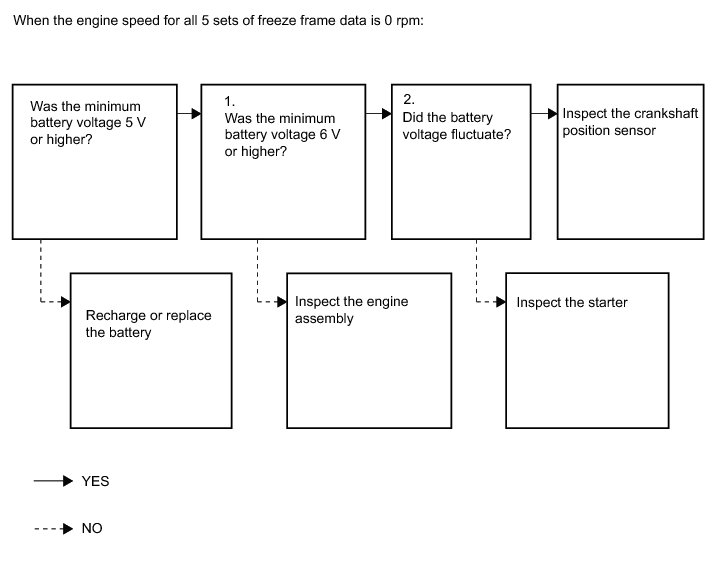 When the engine speed for all 5 sets of freeze frame data is 0 rpm:

Was the minimum battery voltage 5 V or higher?

1.
Was the minimum battery voltage 6 V or higher?

2.
Did the battery voltage fluctuate?

Inspect the crankshaft position sensor

Recharge or replace the battery

Inspect the engine assembly

Inspect the starter

YES

NO