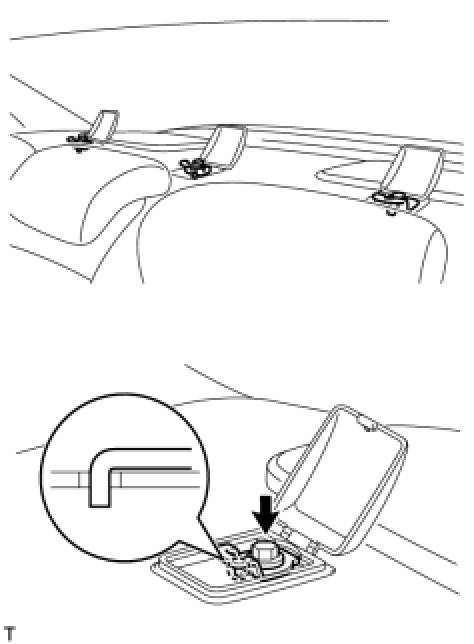 T