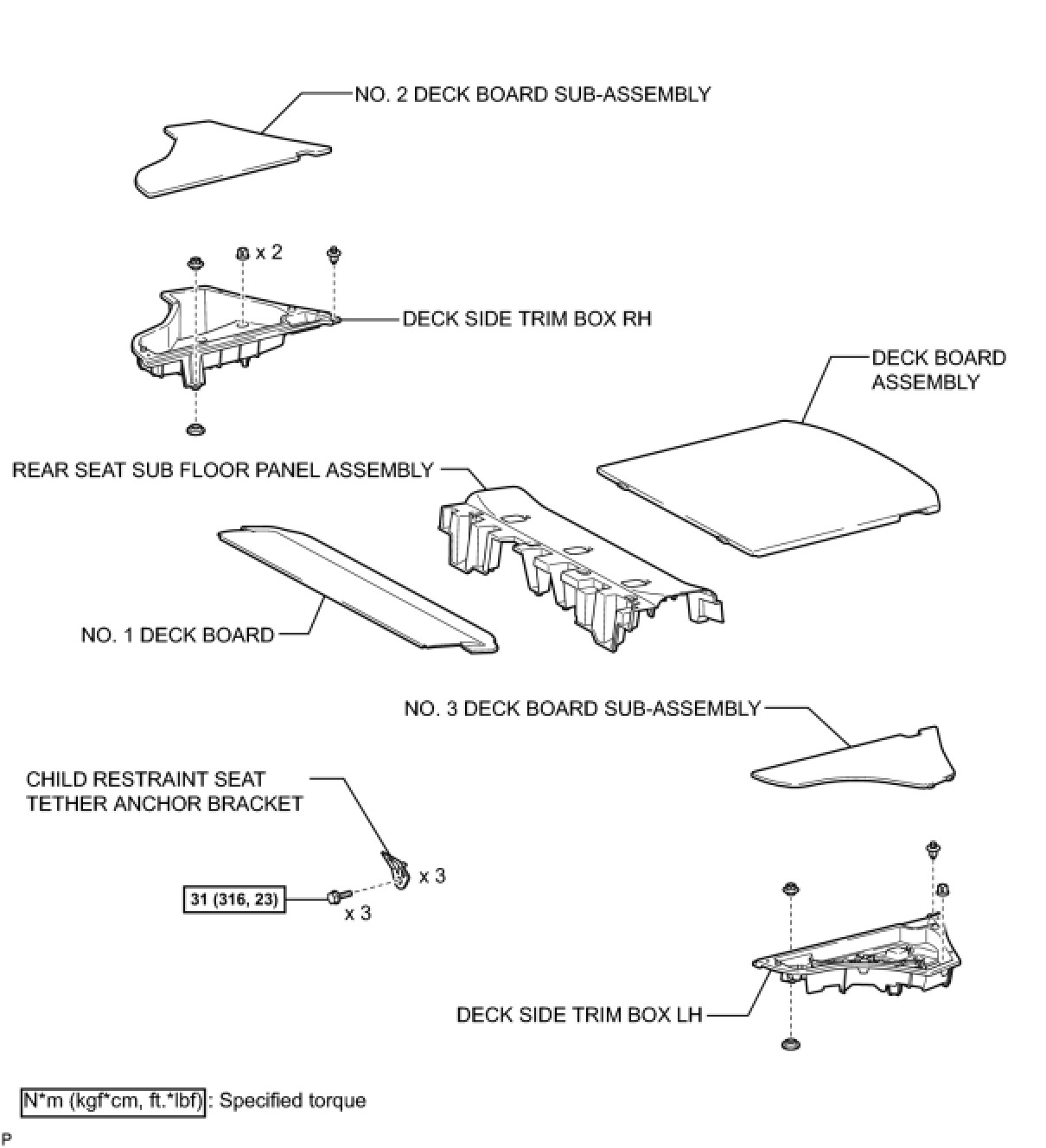 NO. 2 DECK BOARD SUB-ASSEMBLY

x 2

DECK SIDE TRIM BOX RH

DECK BOARD ASSEMBLY

REAR SEAT SUB FLOOR PANEL ASSEMBLY

NO. 1 DECK BOARD

NO. 3 DECK BOARD SUB-ASSEMBLY

CHILD RESTRAINT SEAT TETHER ANCHOR BRACKET

x 3

31 (316, 23)

x 3

DECK SIDE TRIM BOX LH

N*m (kgf*cm, ft.*lbf) : Specified torque

P