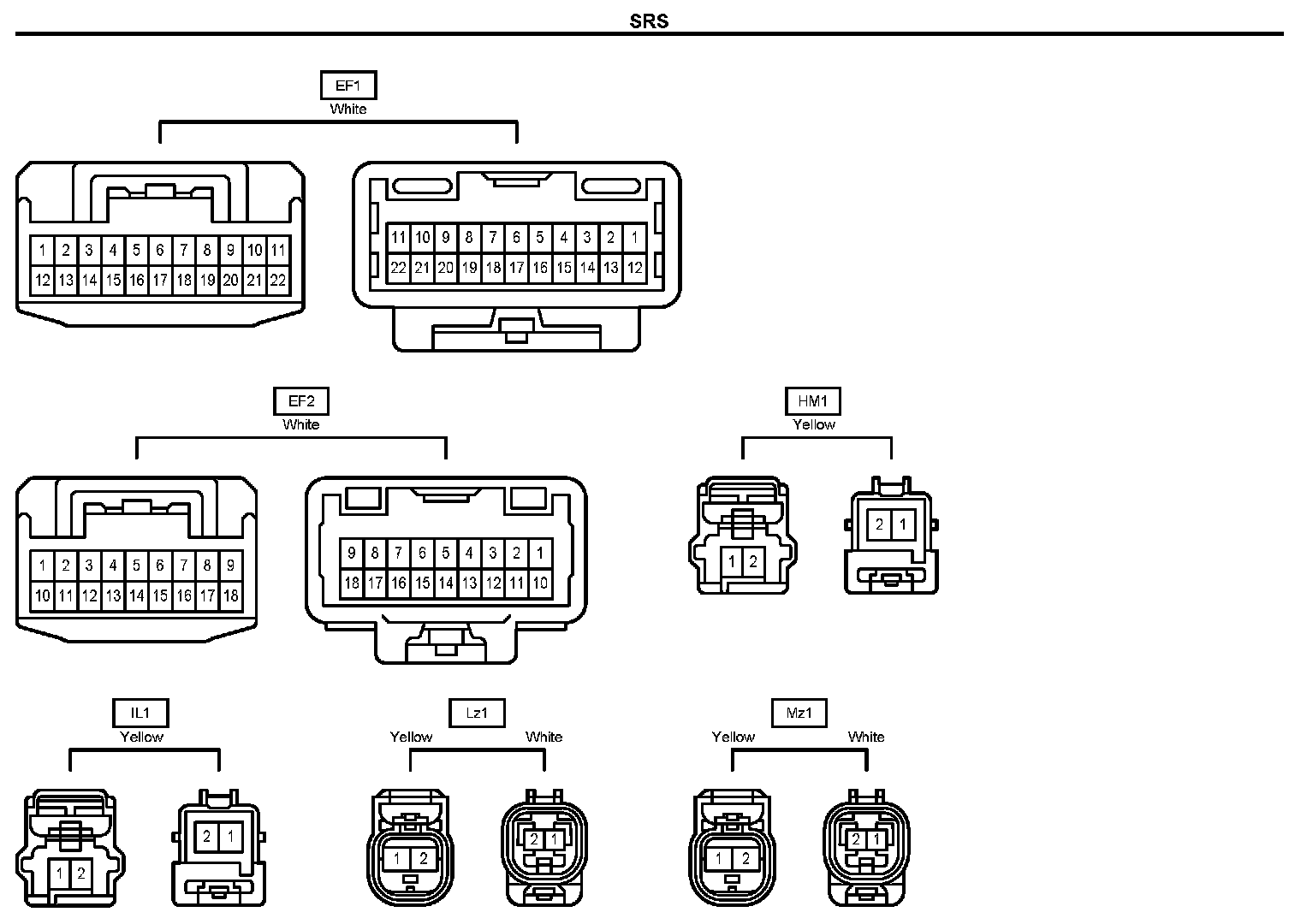 SRS

EF1
White

1 2 3 4 5 6 7 8 9 10 11
12 13 14 15 16 17 18 19 20 21 22

11 10 9 8 7 6 5 4 3 2 1
22 21 20 19 18 17 16 15 14 13 12

EF2
White

1 2 3 4 5 6 7 8 9
10 11 12 13 14 15 16 17 18

9 8 7 6 5 4 3 2 1
18 17 16 15 14 13 12 11 10

HM1
Yellow

1 2

2 1

IL1
Yellow

1 2

2 1

Lz1
Yellow White

1 2

2 1

Mz1
Yellow White

1 2

2 1