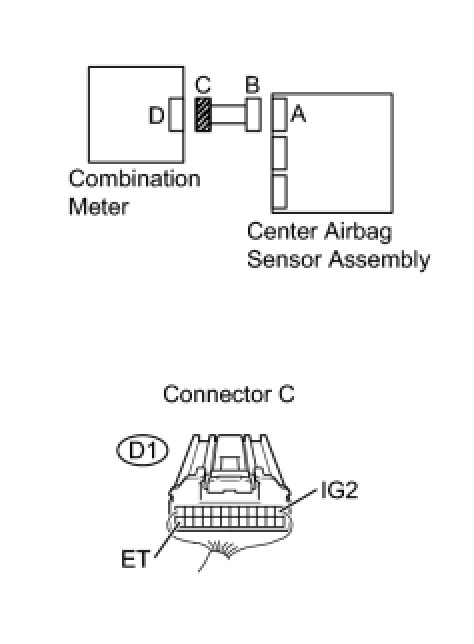 C B
D A
Combination Meter
Center Airbag Sensor Assembly

Connector C
D1
IG2
ET