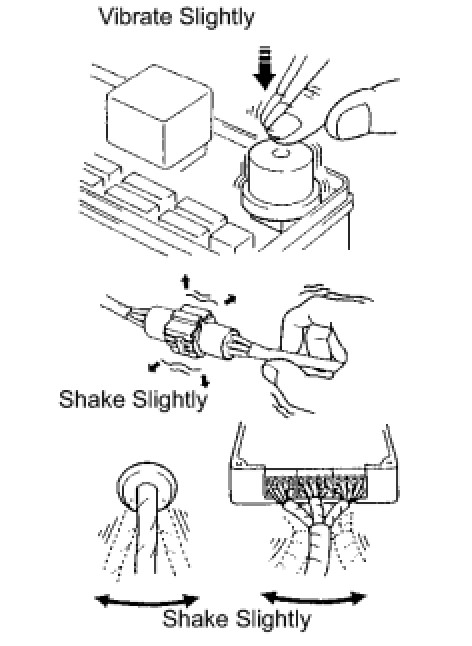 Vibrate Slightly

Shake Slightly

Shake Slightly