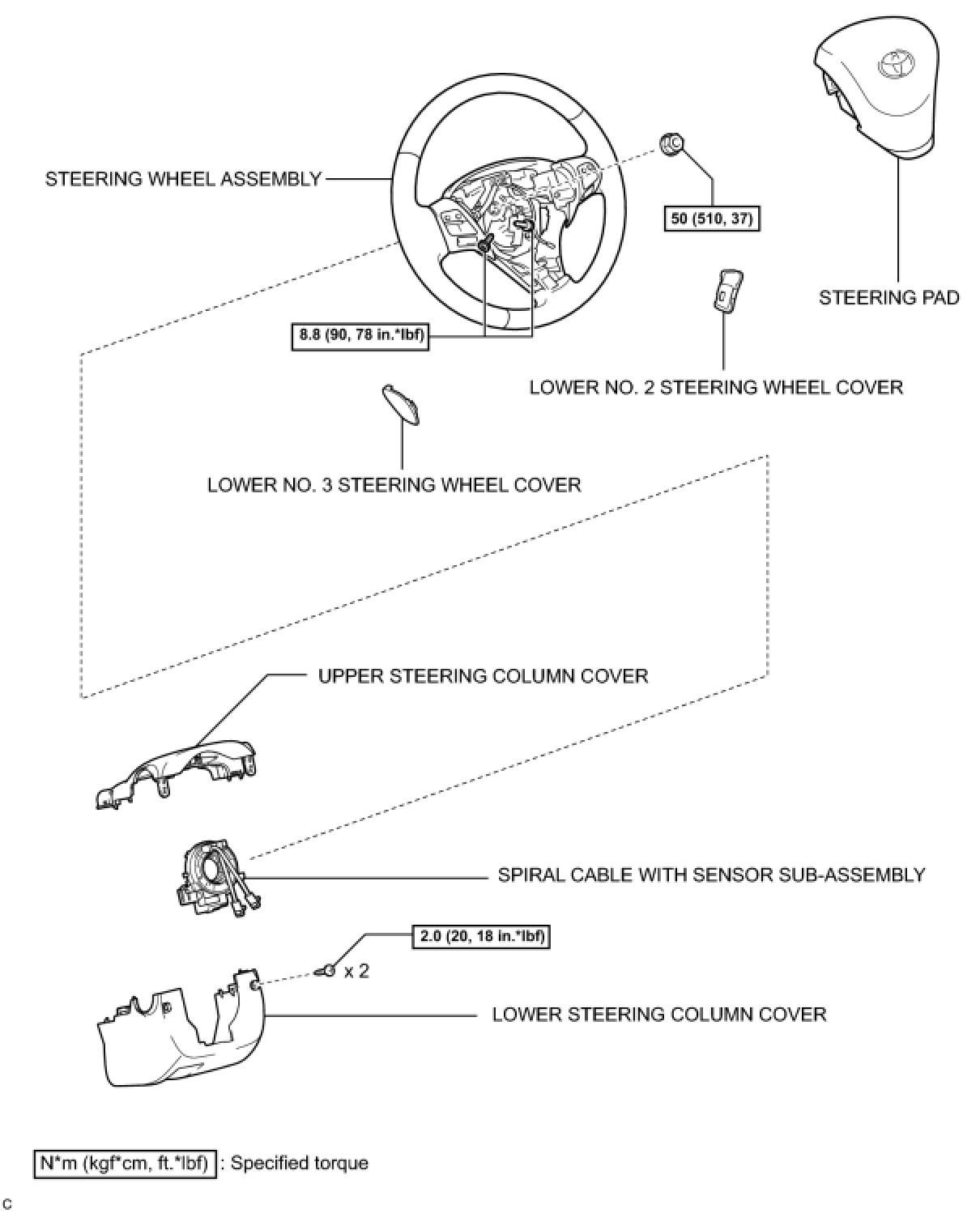 STEERING WHEEL ASSEMBLY

50 (510, 37)

STEERING PAD

8.8 (90, 78 in.*lbf)

LOWER NO. 2 STEERING WHEEL COVER

LOWER NO. 3 STEERING WHEEL COVER

UPPER STEERING COLUMN COVER

SPIRAL CABLE WITH SENSOR SUB-ASSEMBLY

2.0 (20, 18 in.*lbf)

x 2

LOWER STEERING COLUMN COVER

N*m (kgf*cm, ft.*lbf) : Specified torque

C