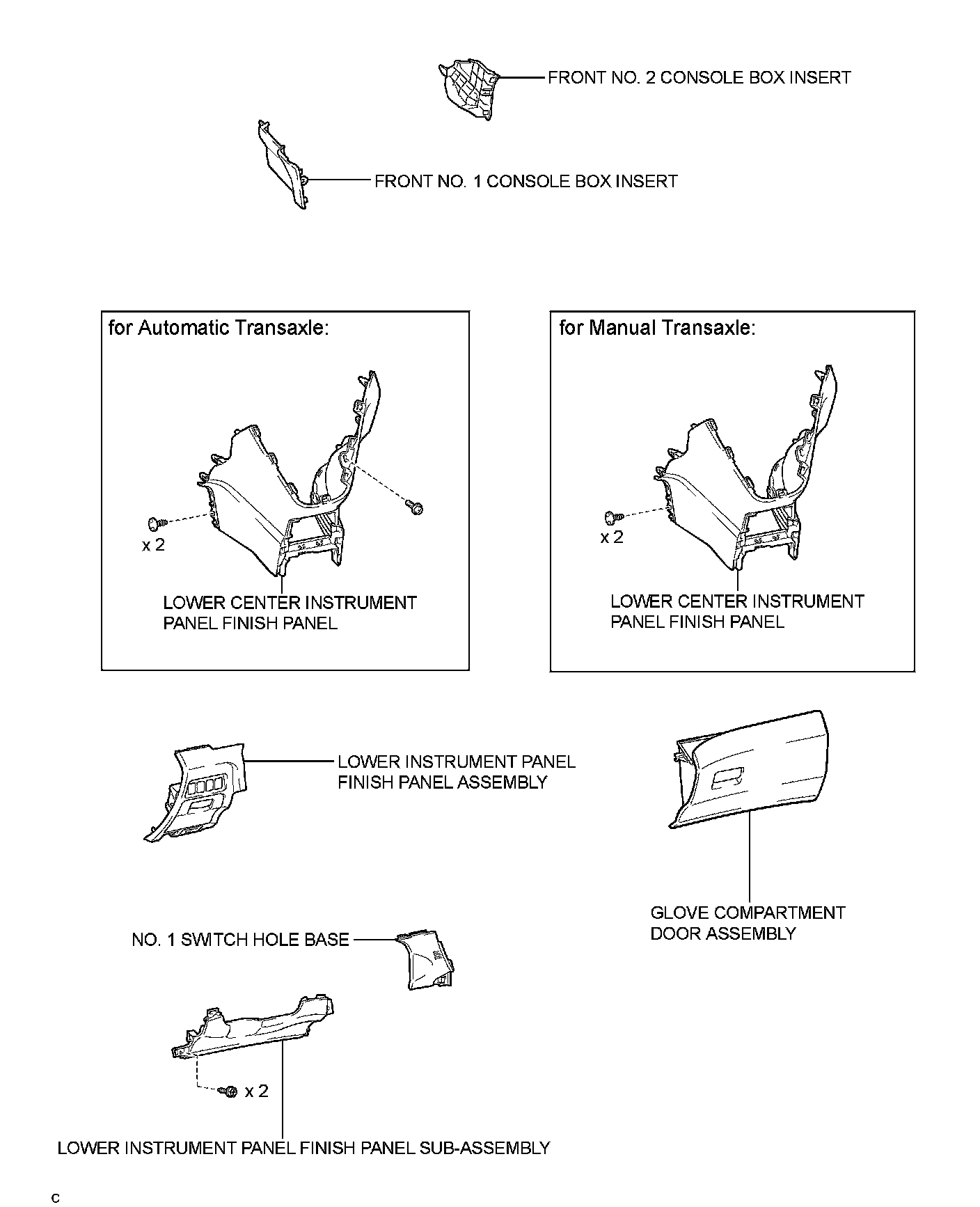 FRONT NO. 2 CONSOLE BOX INSERT

FRONT NO. 1 CONSOLE BOX INSERT

for Automatic Transaxle:

x 2

LOWER CENTER INSTRUMENT PANEL FINISH PANEL

for Manual Transaxle:

x 2

LOWER CENTER INSTRUMENT PANEL FINISH PANEL

LOWER INSTRUMENT PANEL FINISH PANEL ASSEMBLY

GLOVE COMPARTMENT DOOR ASSEMBLY

NO. 1 SWITCH HOLE BASE

x 2

LOWER INSTRUMENT PANEL FINISH PANEL SUB-ASSEMBLY

C